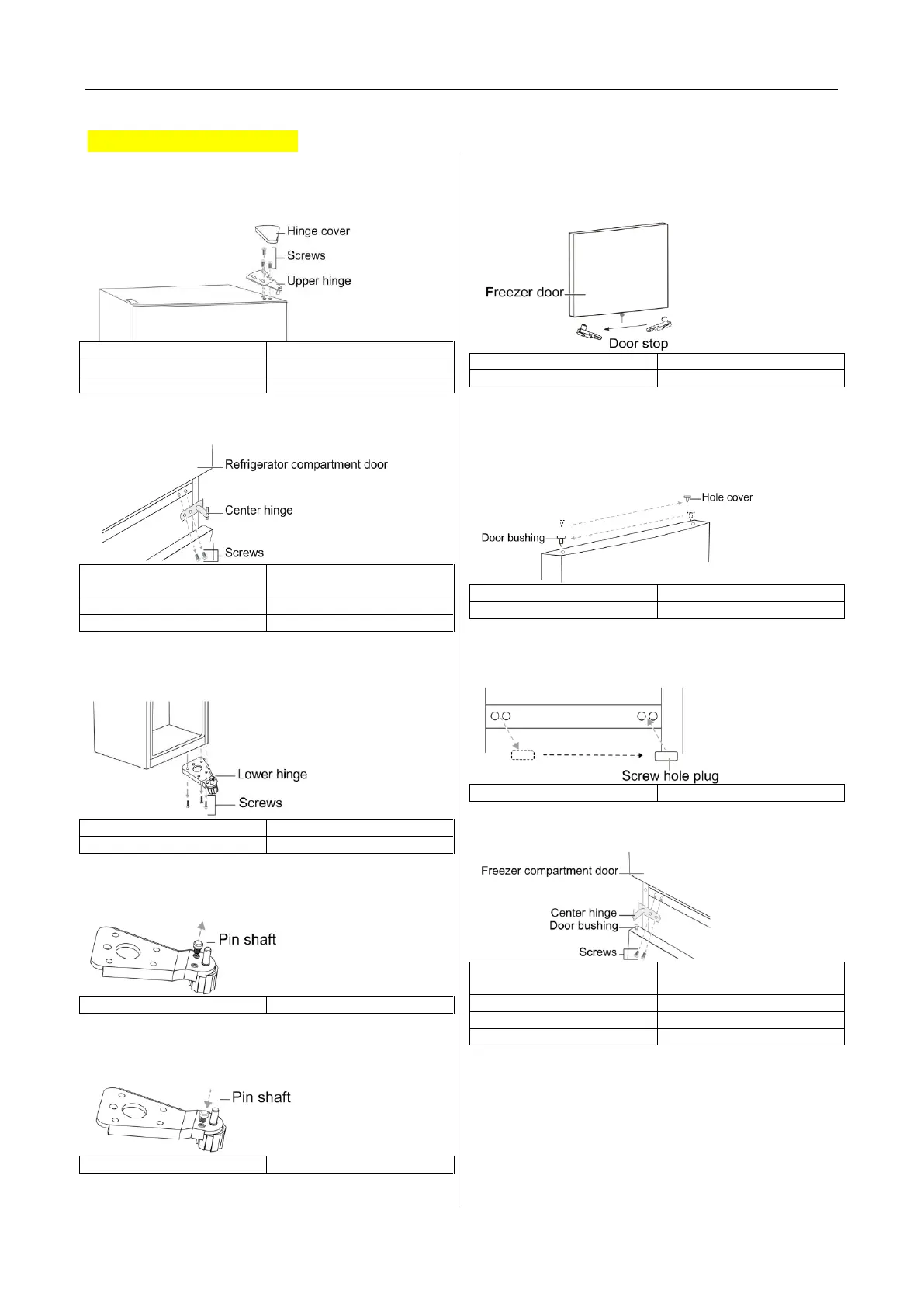 Hinge cover
Screws
Upper hinge

Refrigerator compartment door
Center hinge
Screws

Lower hinge
Screws

Pin shaft

Pin shaft

Freezer door
Door stop

Hole cover
Door bushing

Screw hole plug

Freezer compartment door
Center hinge
Door bushing
Screws