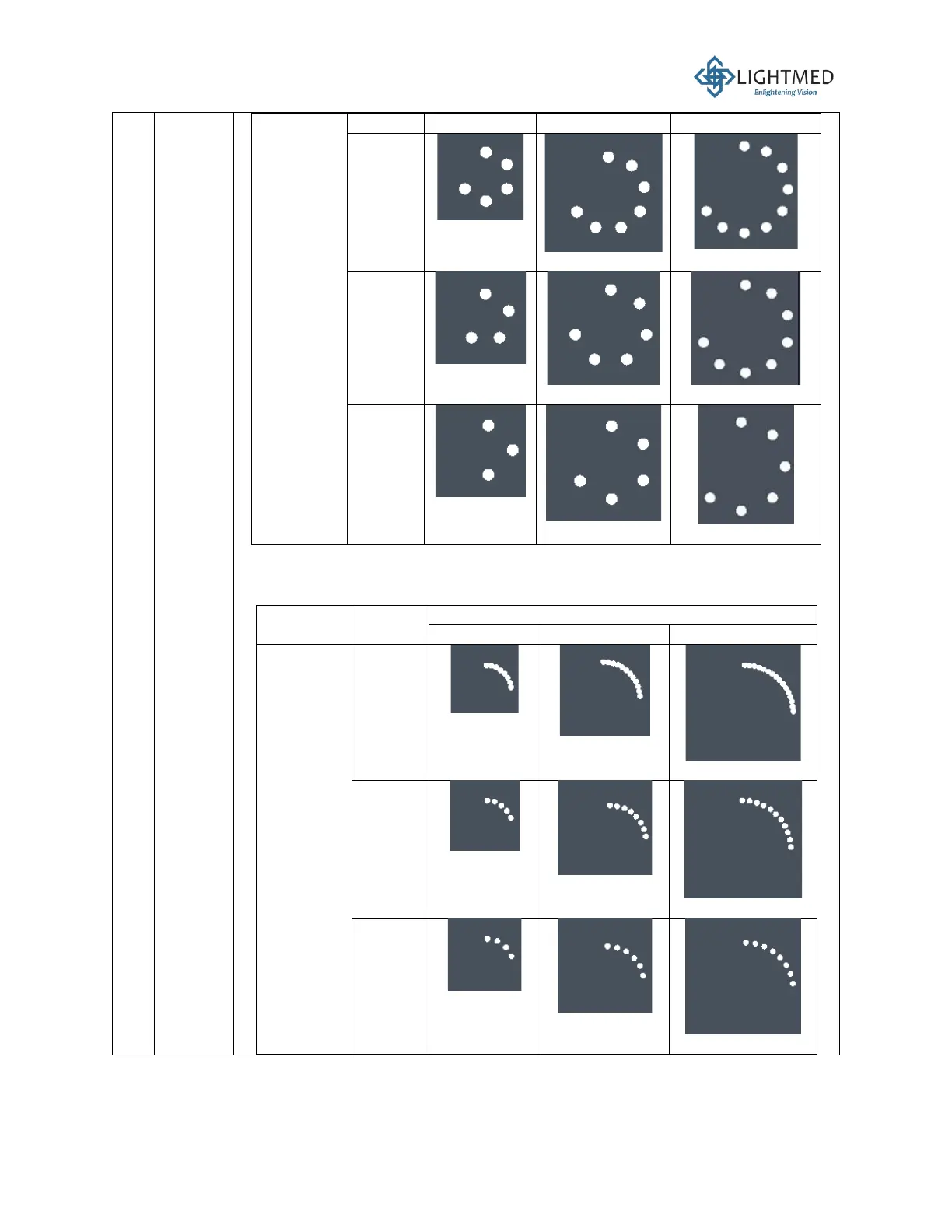 LIGHTMED
Enlightening Vision