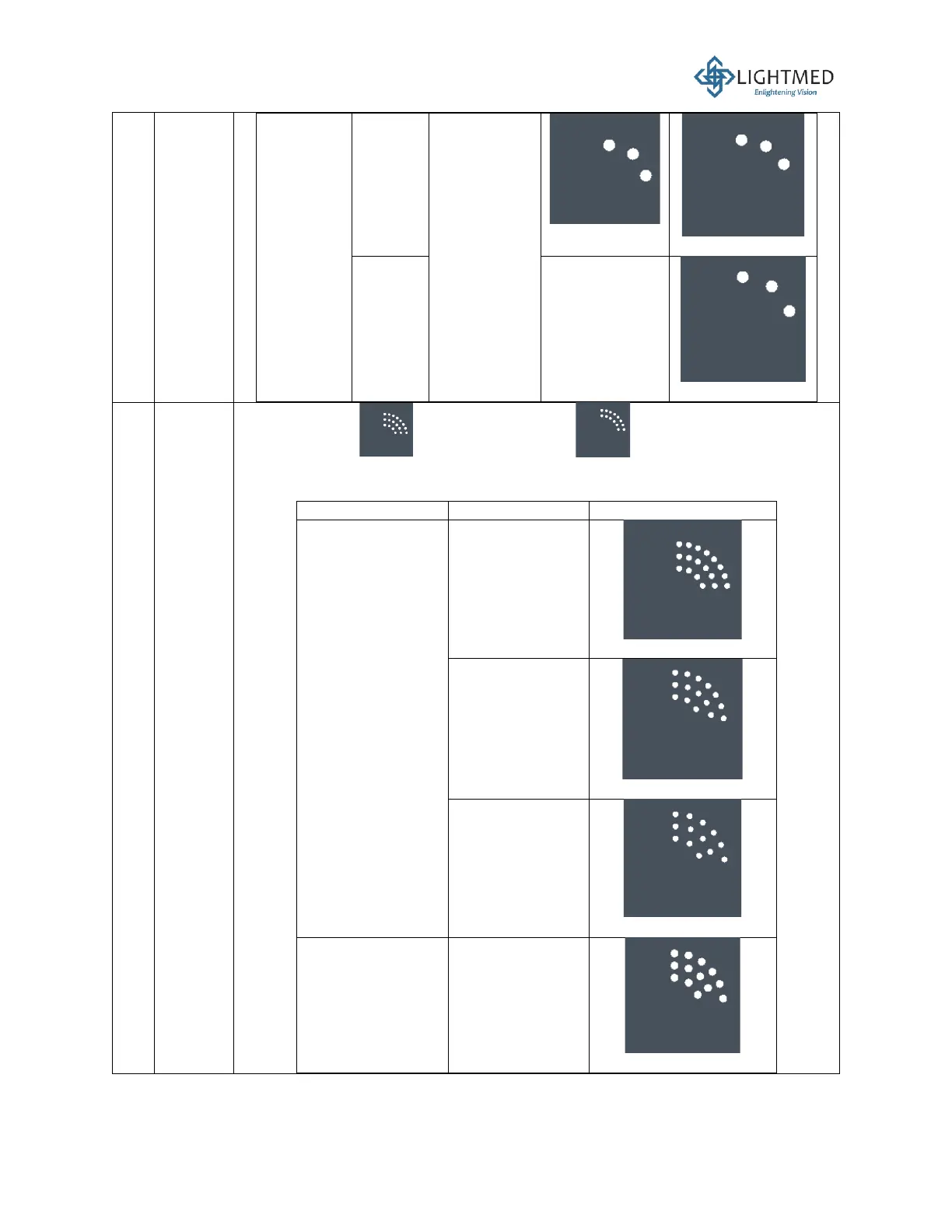 LIGHTMED
Enlightening Vision