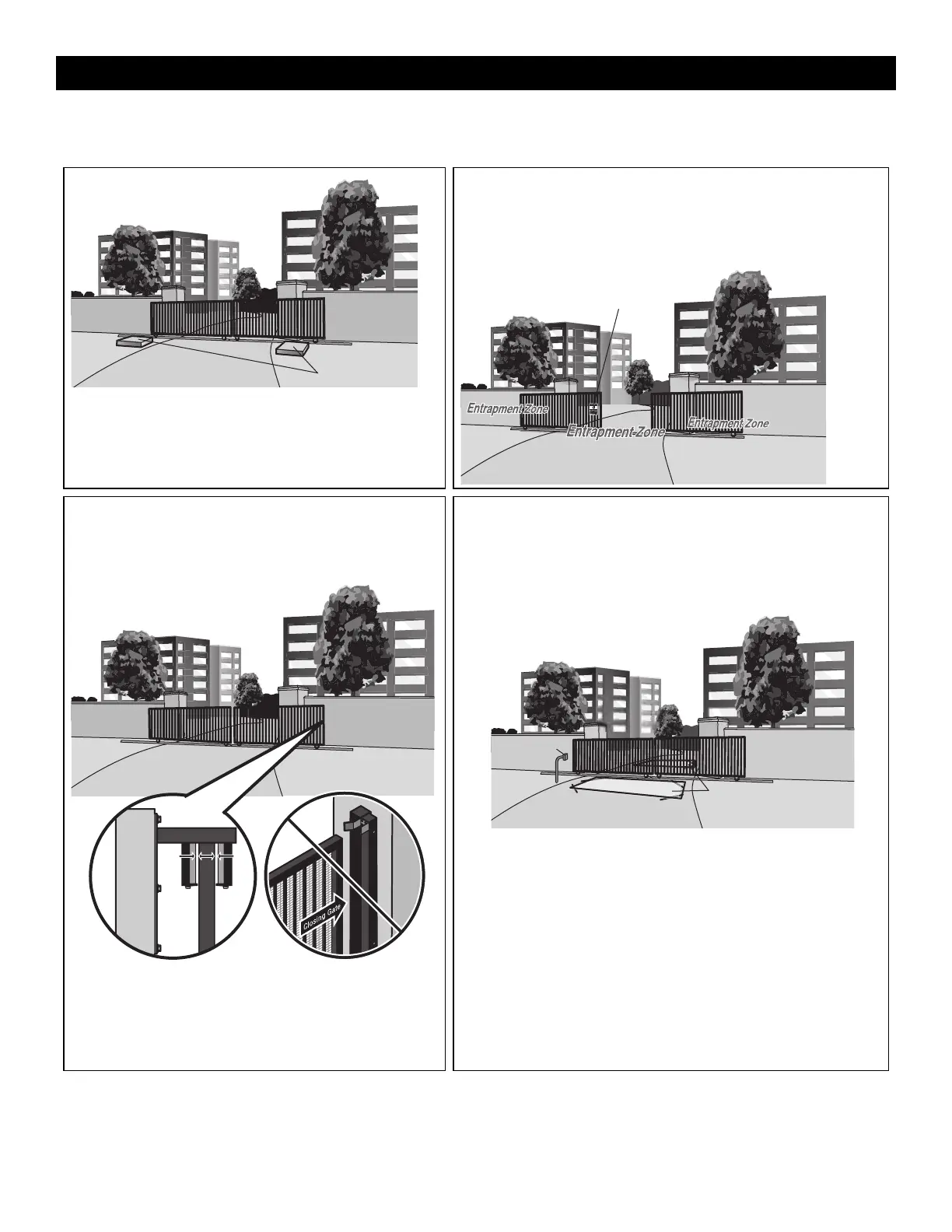 Entrapment Zone
Entrapment Zone
Entrapment Zone

Closing Gate