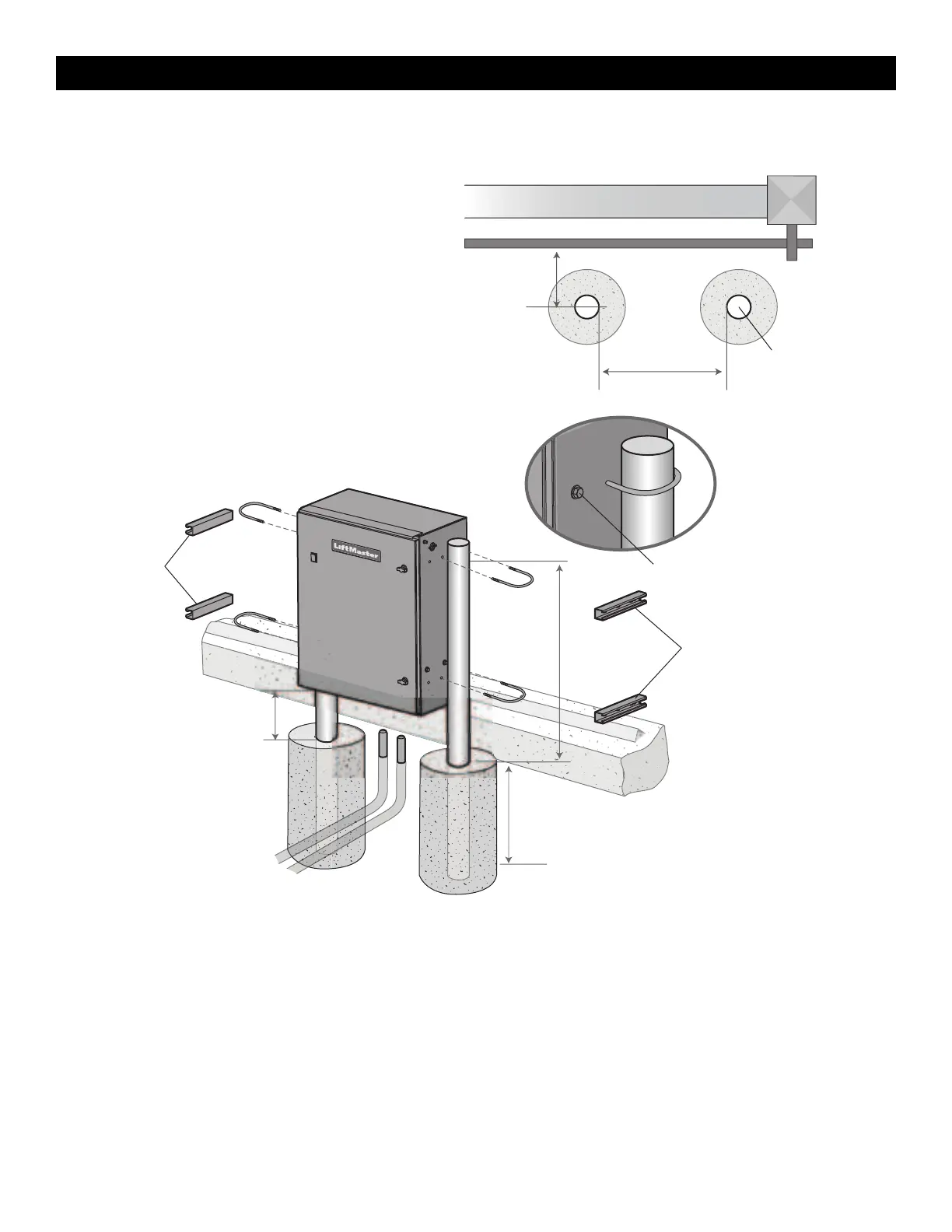 LiftMaster