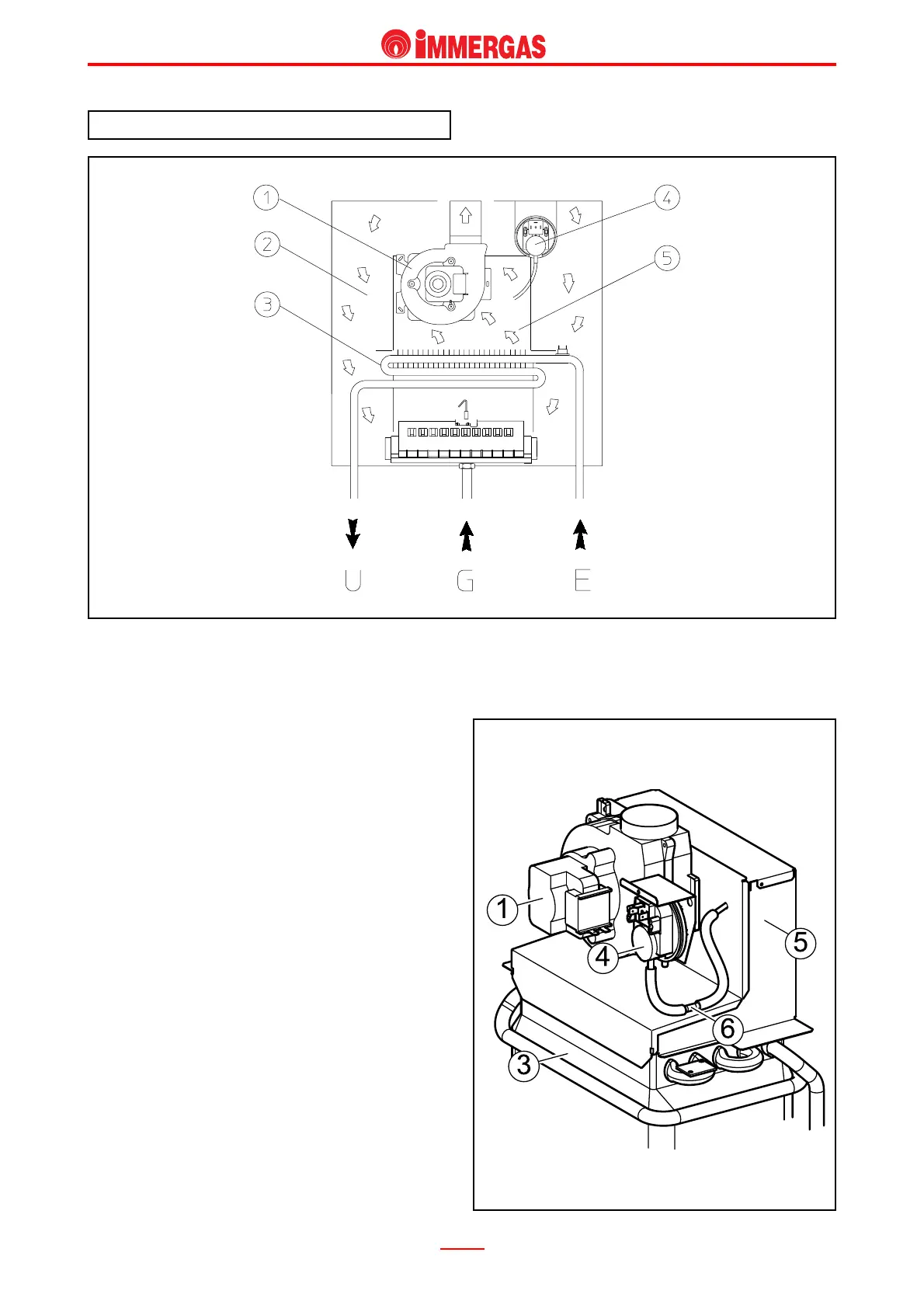 IMMERGAS

1
2
3
4
5

U G E

1
4
5
6
3