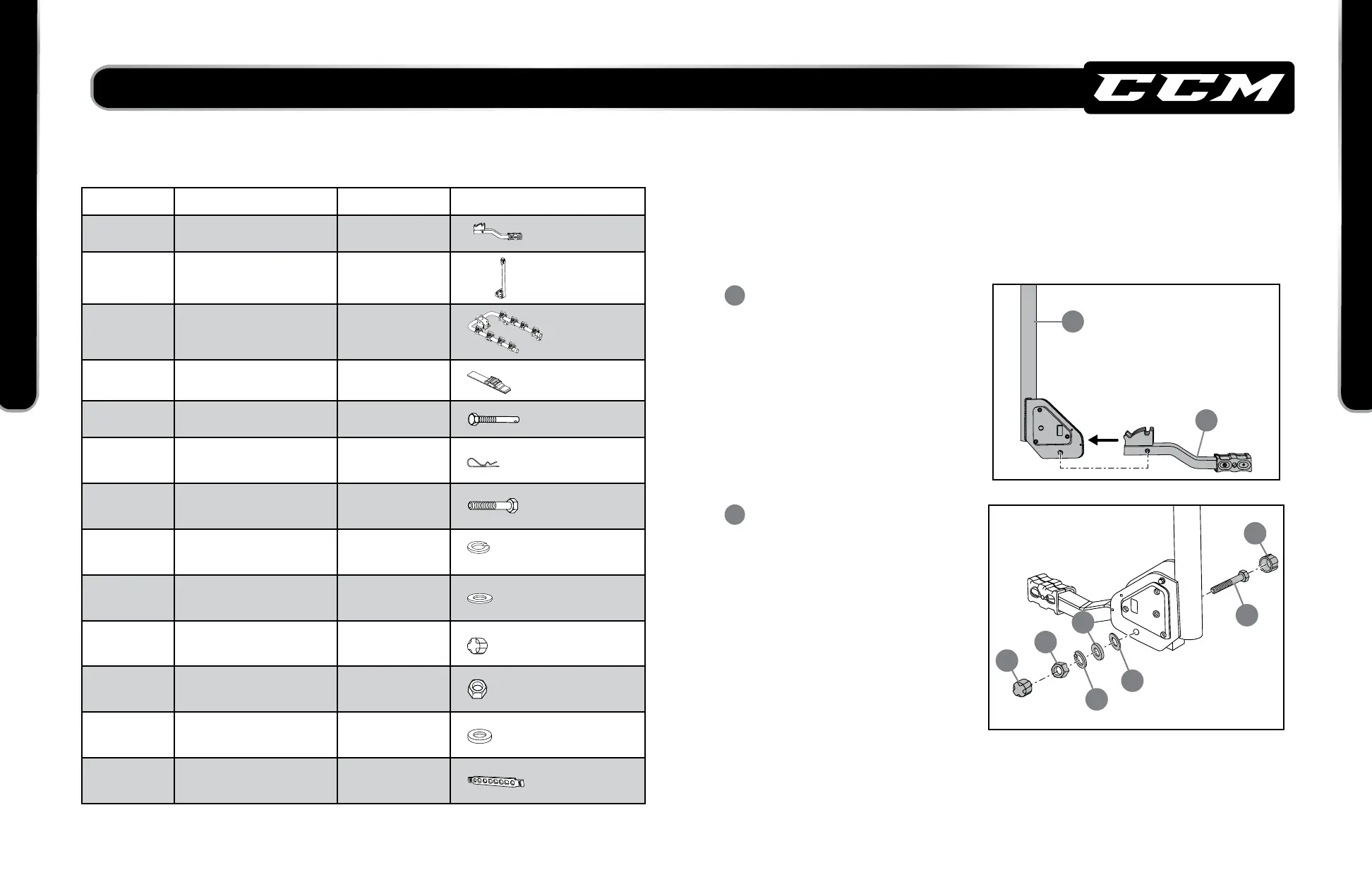 CCM