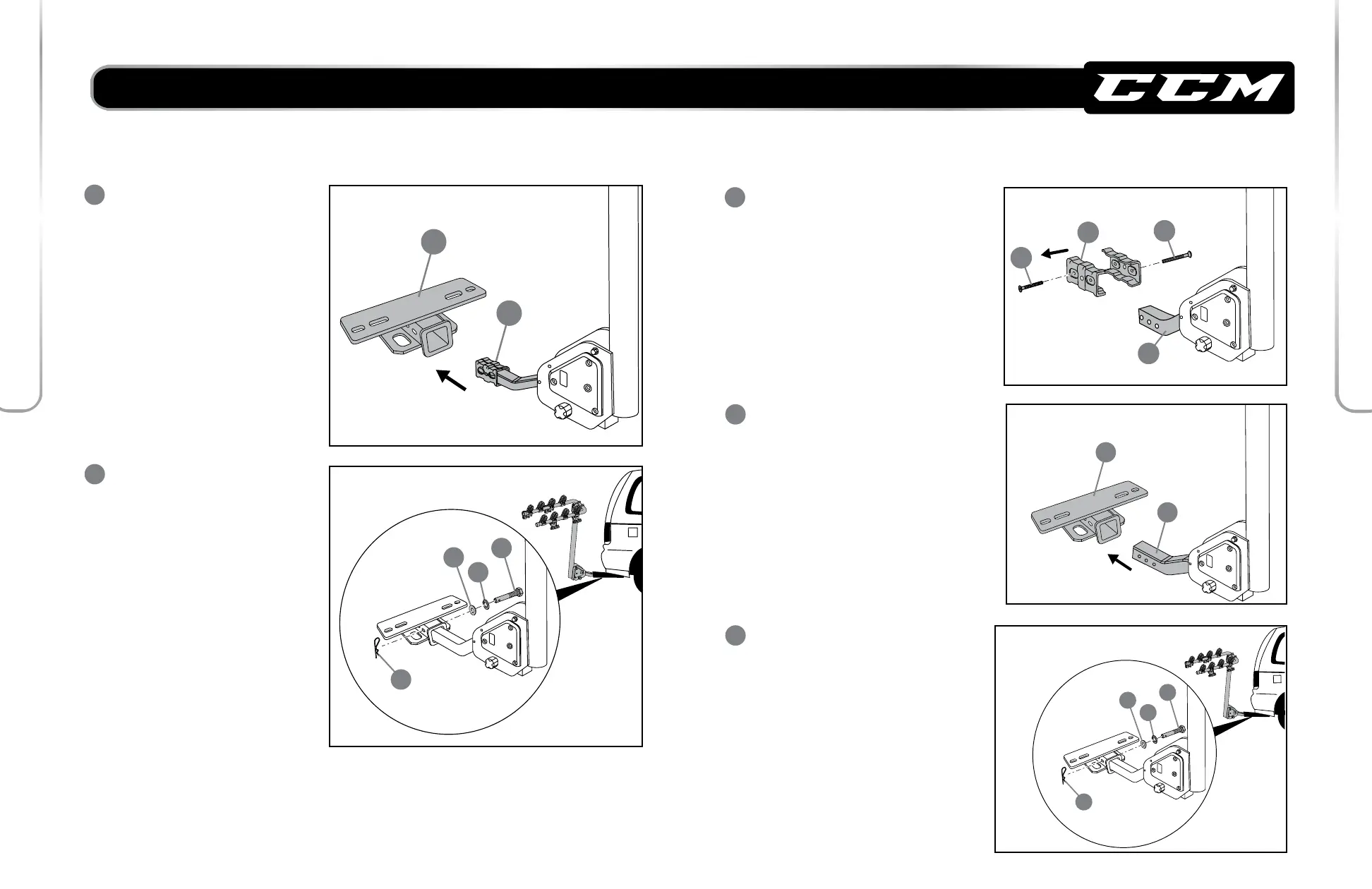 CCM