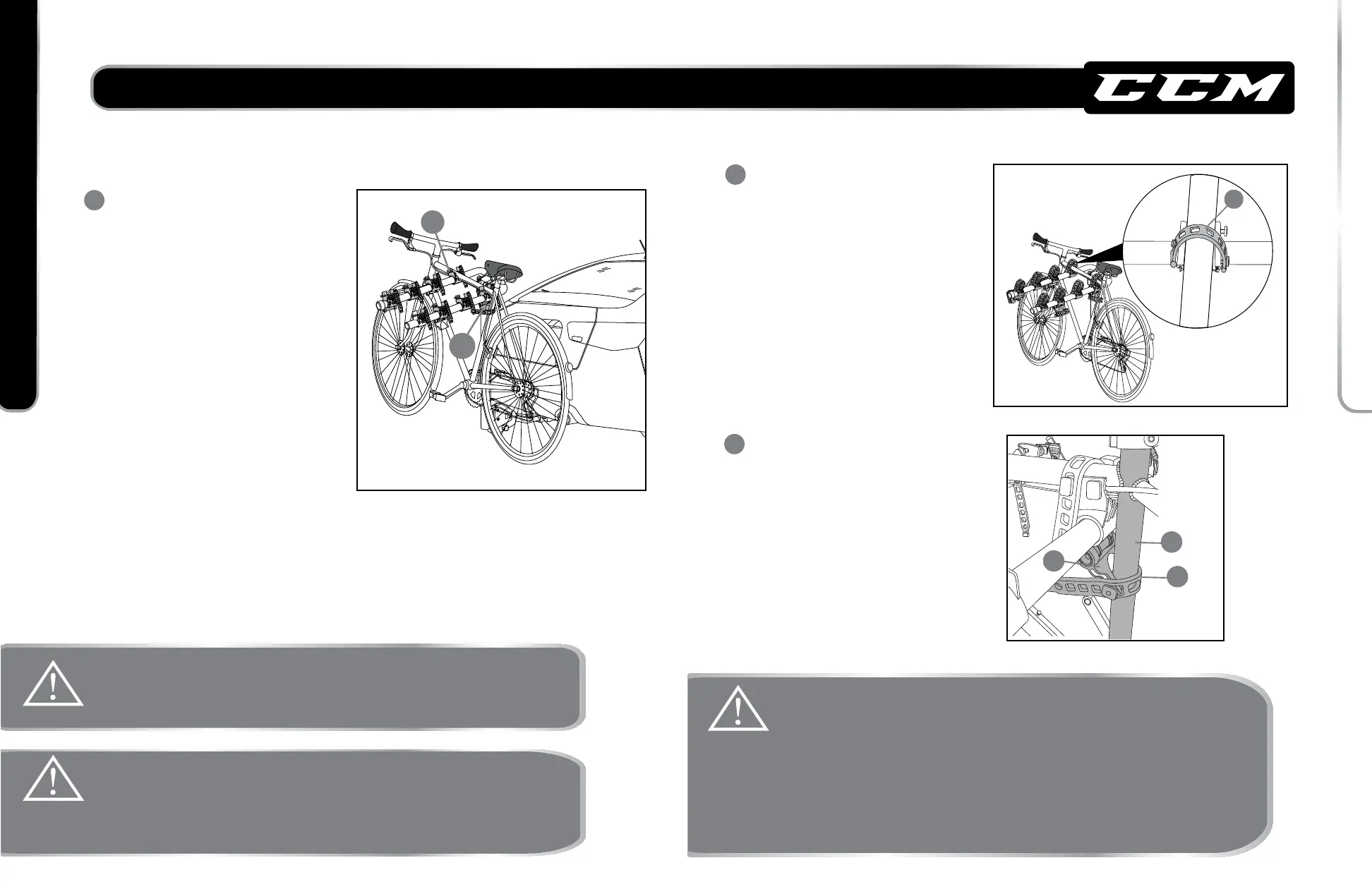 CCM