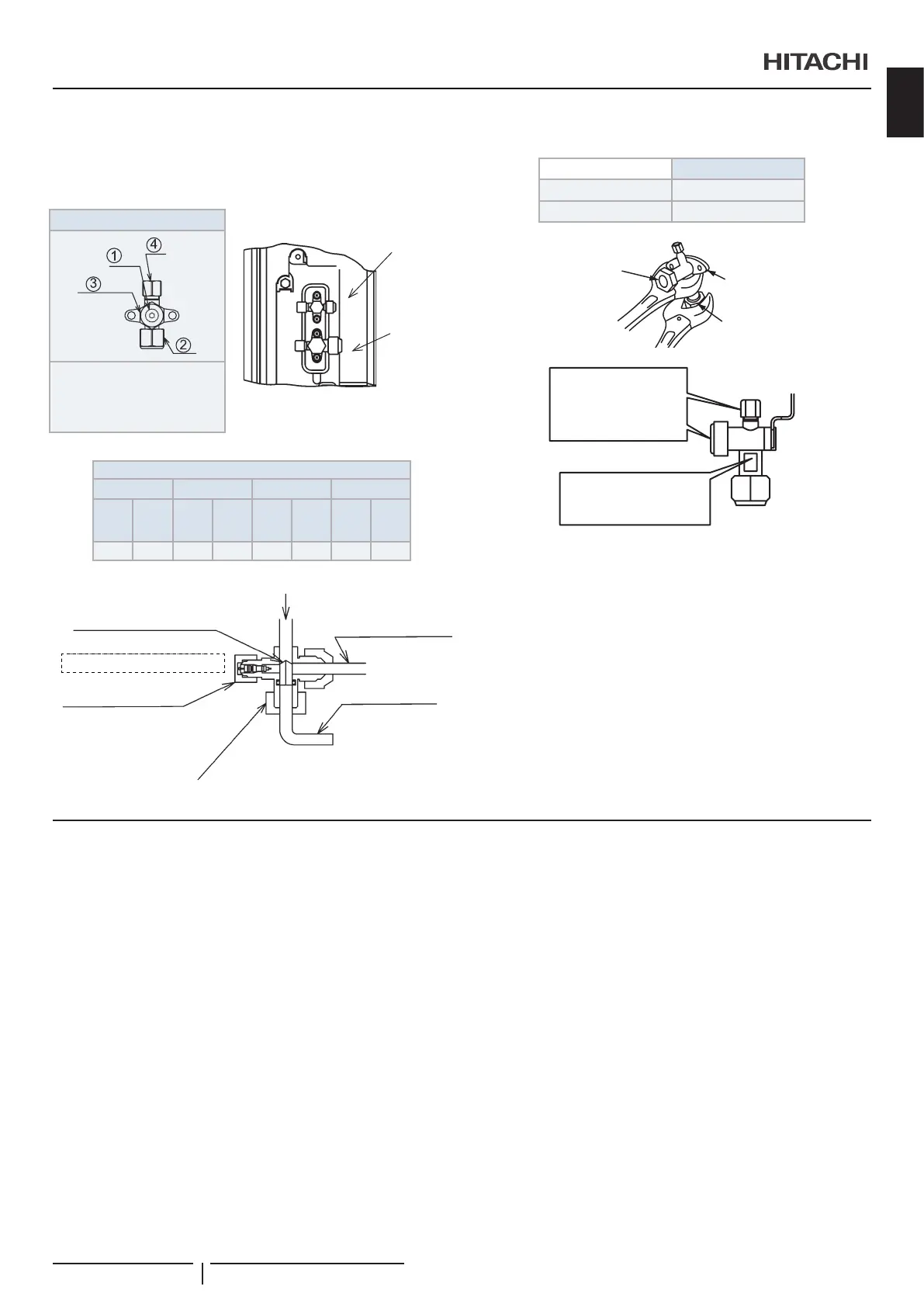 HITACHI

①
④
③
②