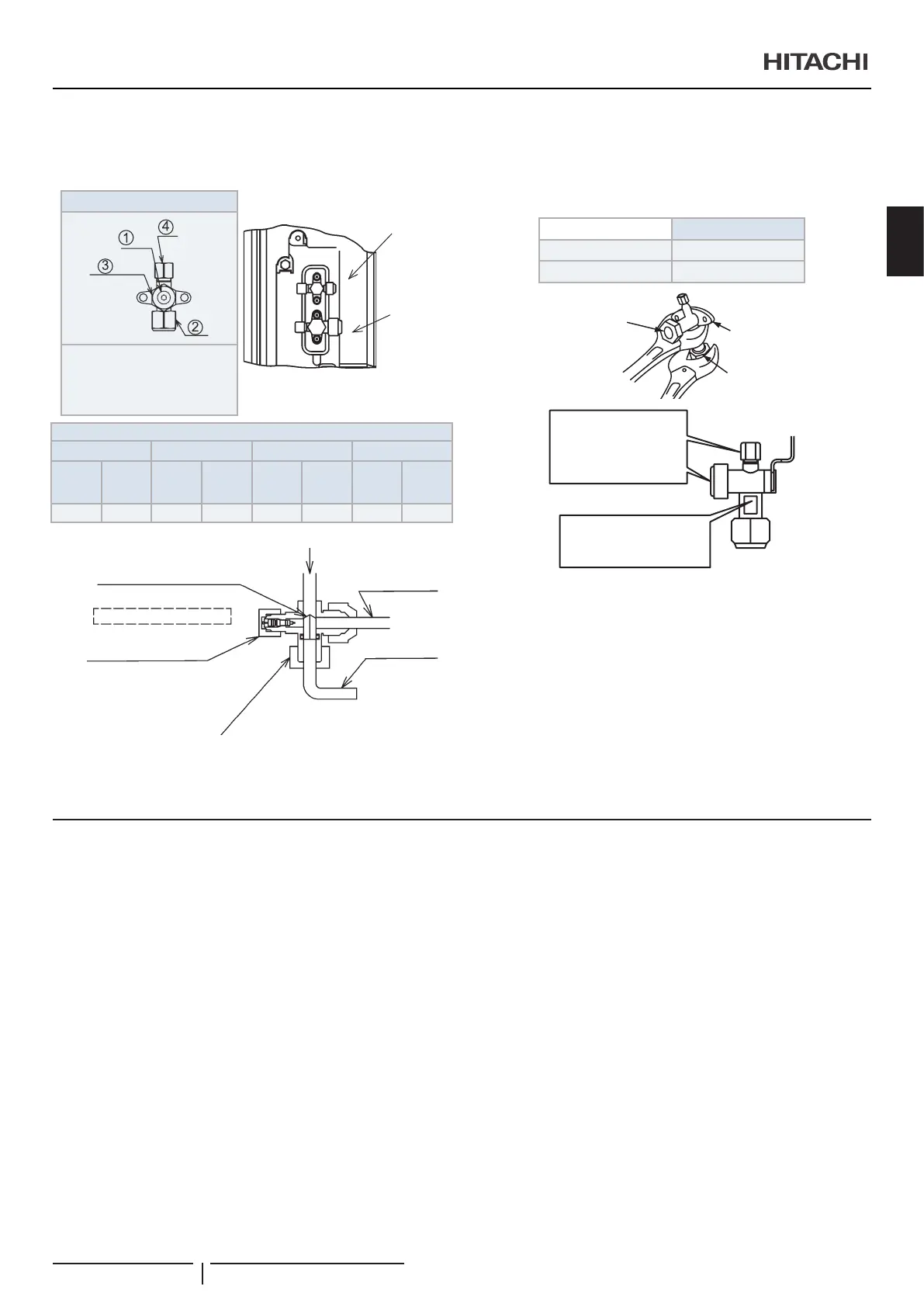 HITACHI

①
④
③
②