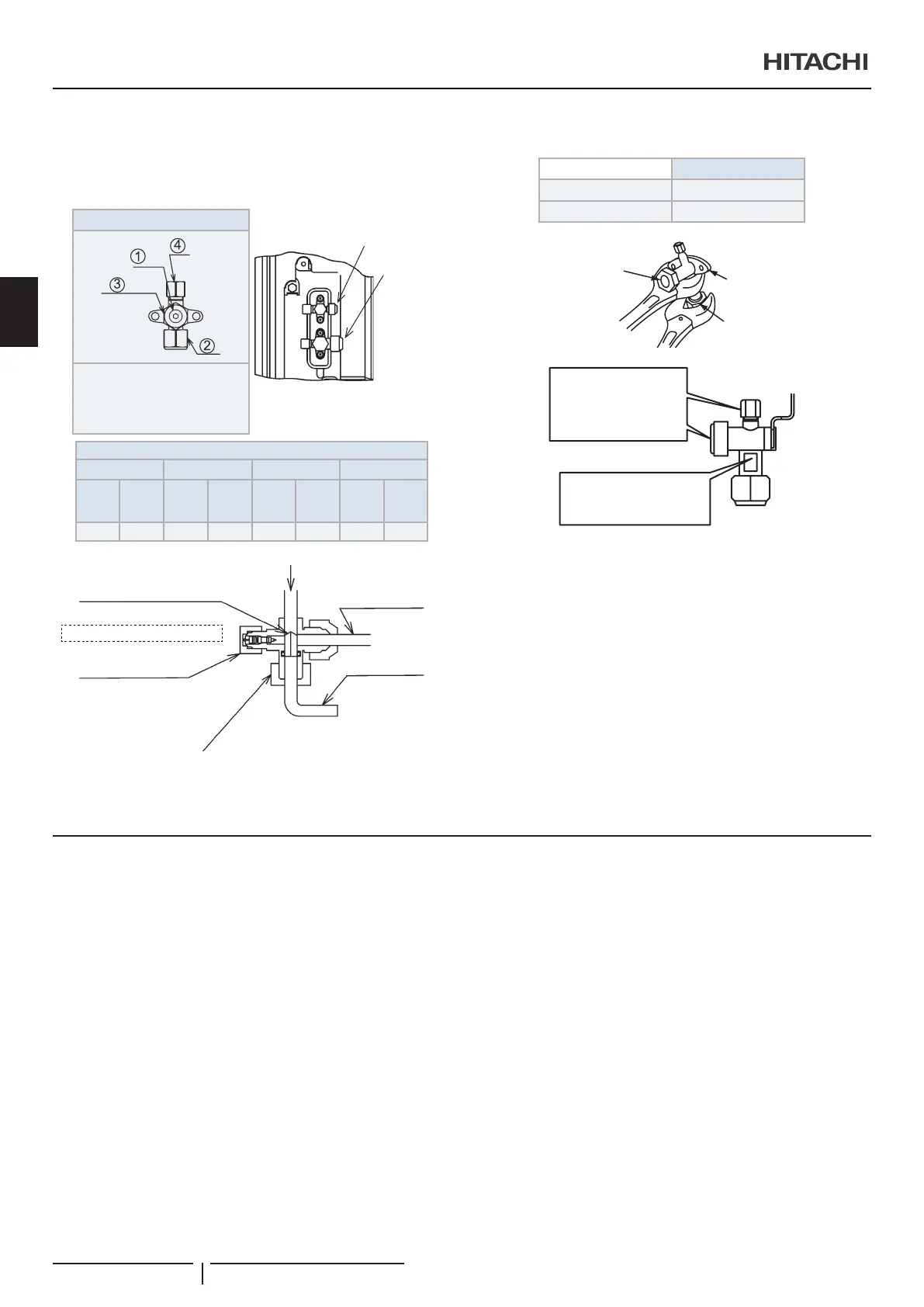 HITACHI

①

④

③

②