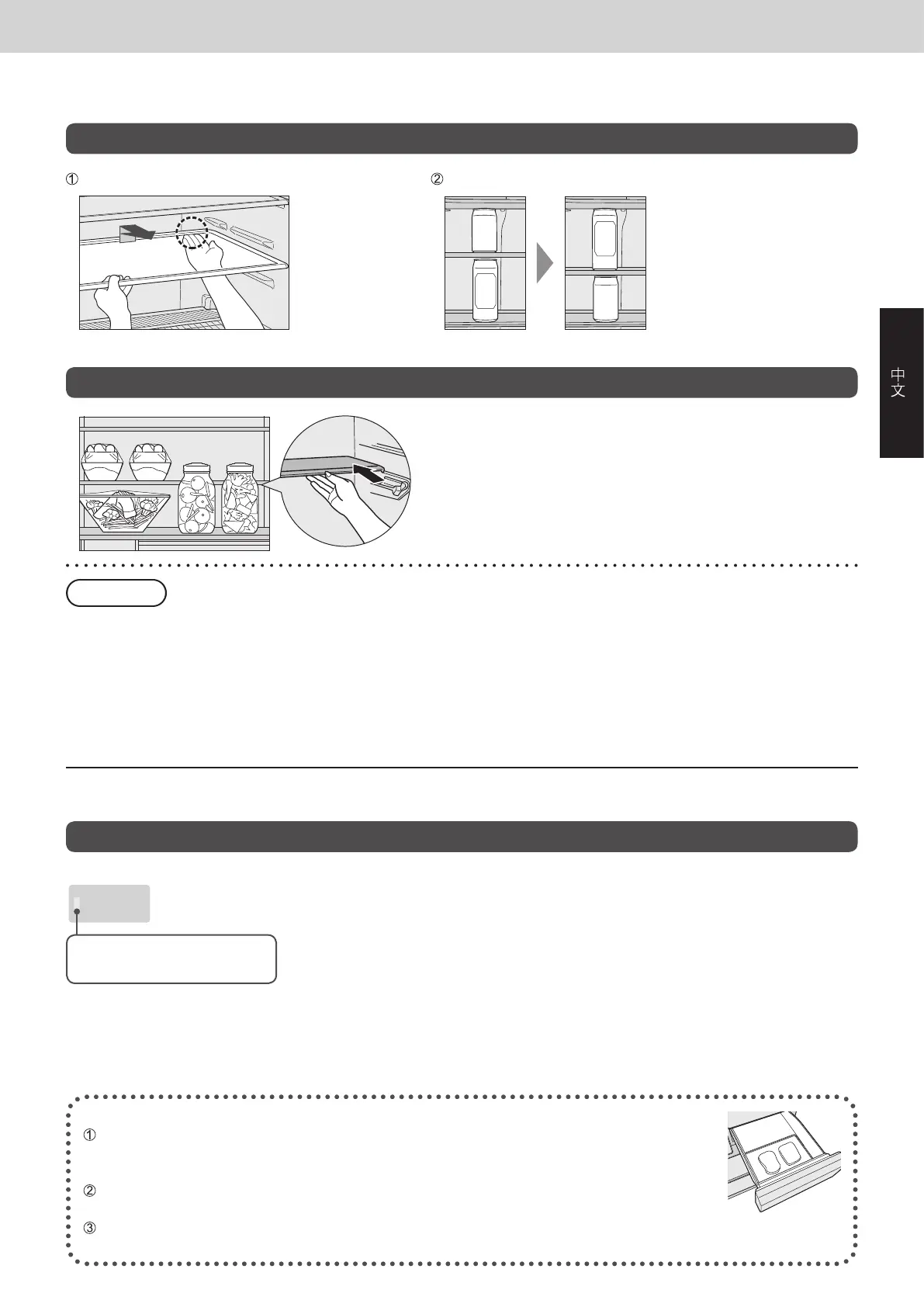 ①

②

中文

①

②

③