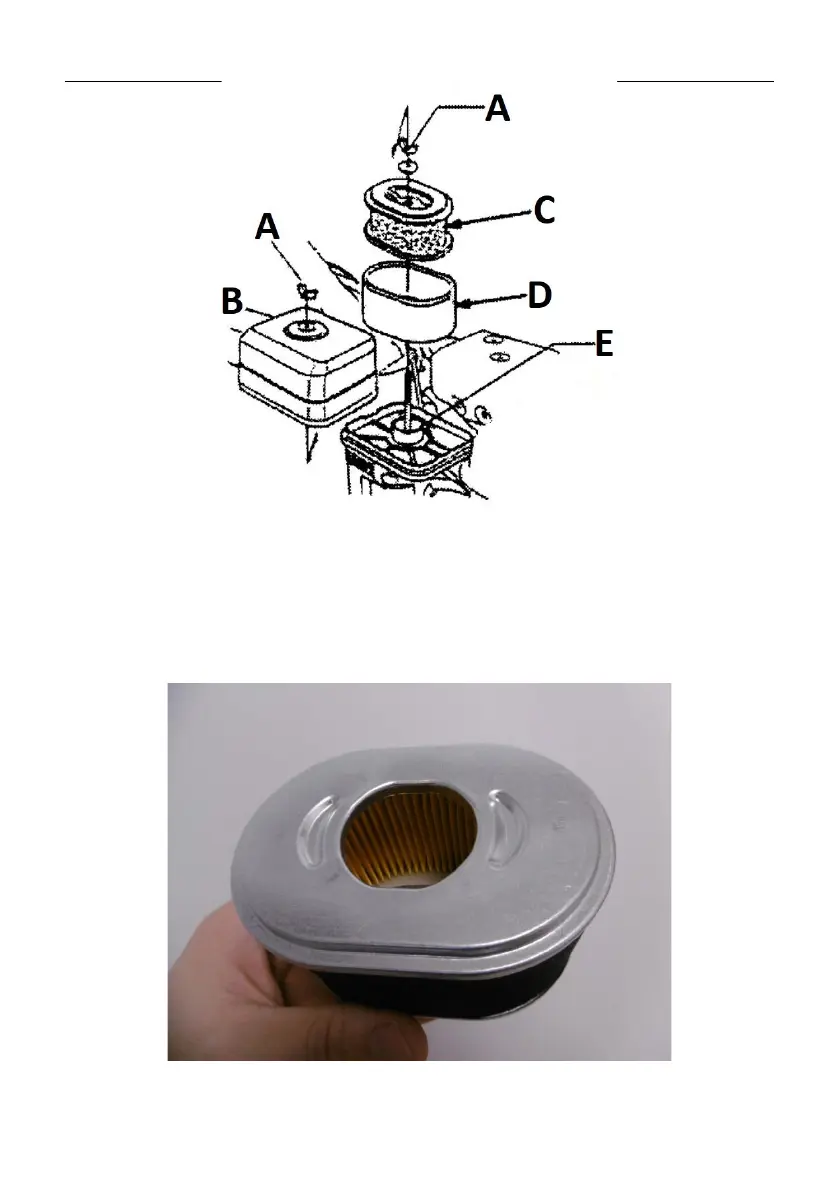 A
C
A
D
B
E