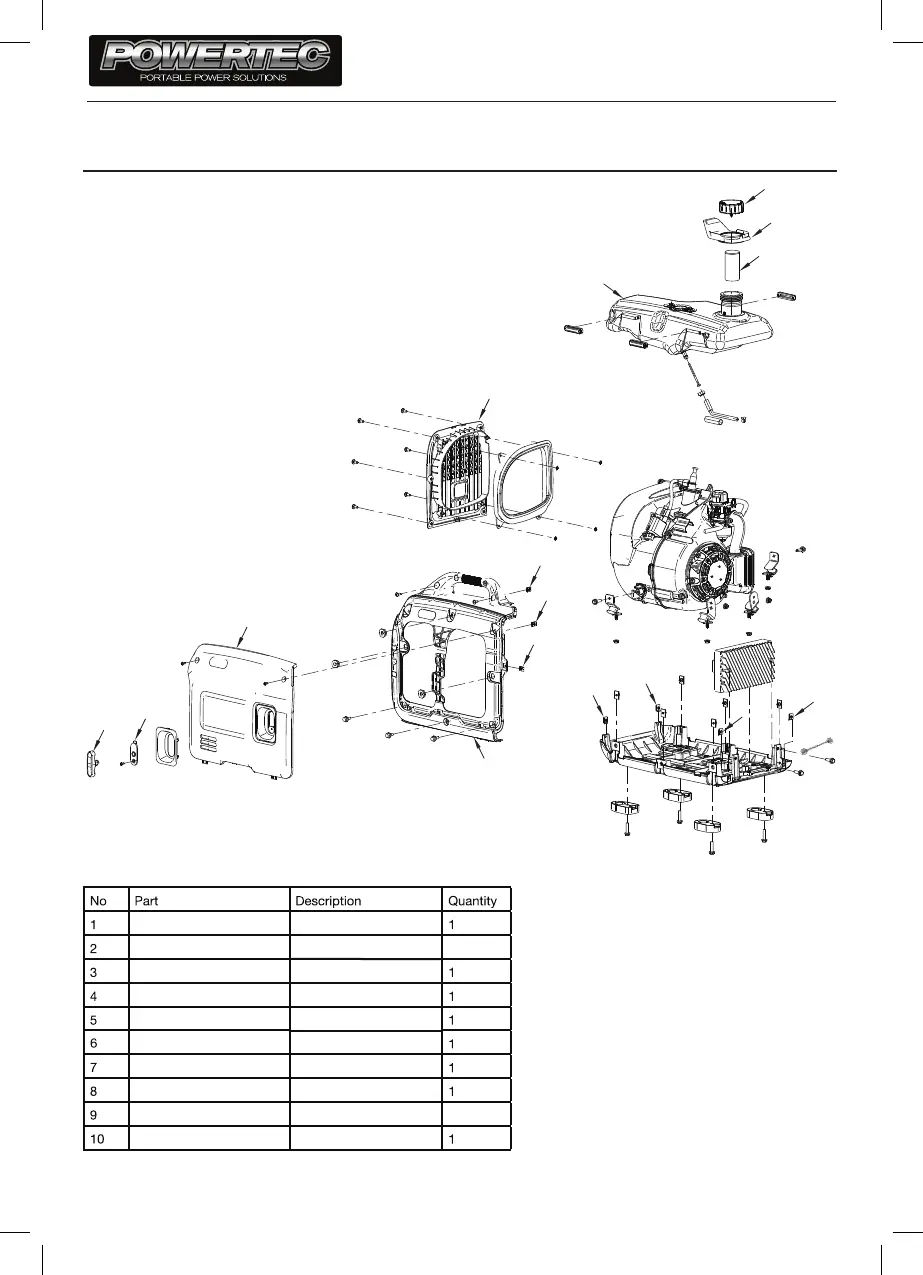 POWERTEC
PORTABLE POWER SOLUTIONS

| No | Part | Description | Quantity |
|---|---|---|---|
| 1 | | | 1 |
| 2 | | | |
| 3 | | | 1 |
| 4 | | | 1 |
| 5 | | | 1 |
| 6 | | | 1 |
| 7 | | | 1 |
| 8 | | | 1 |
| 9 | | | |
| 10 | | | 1 |