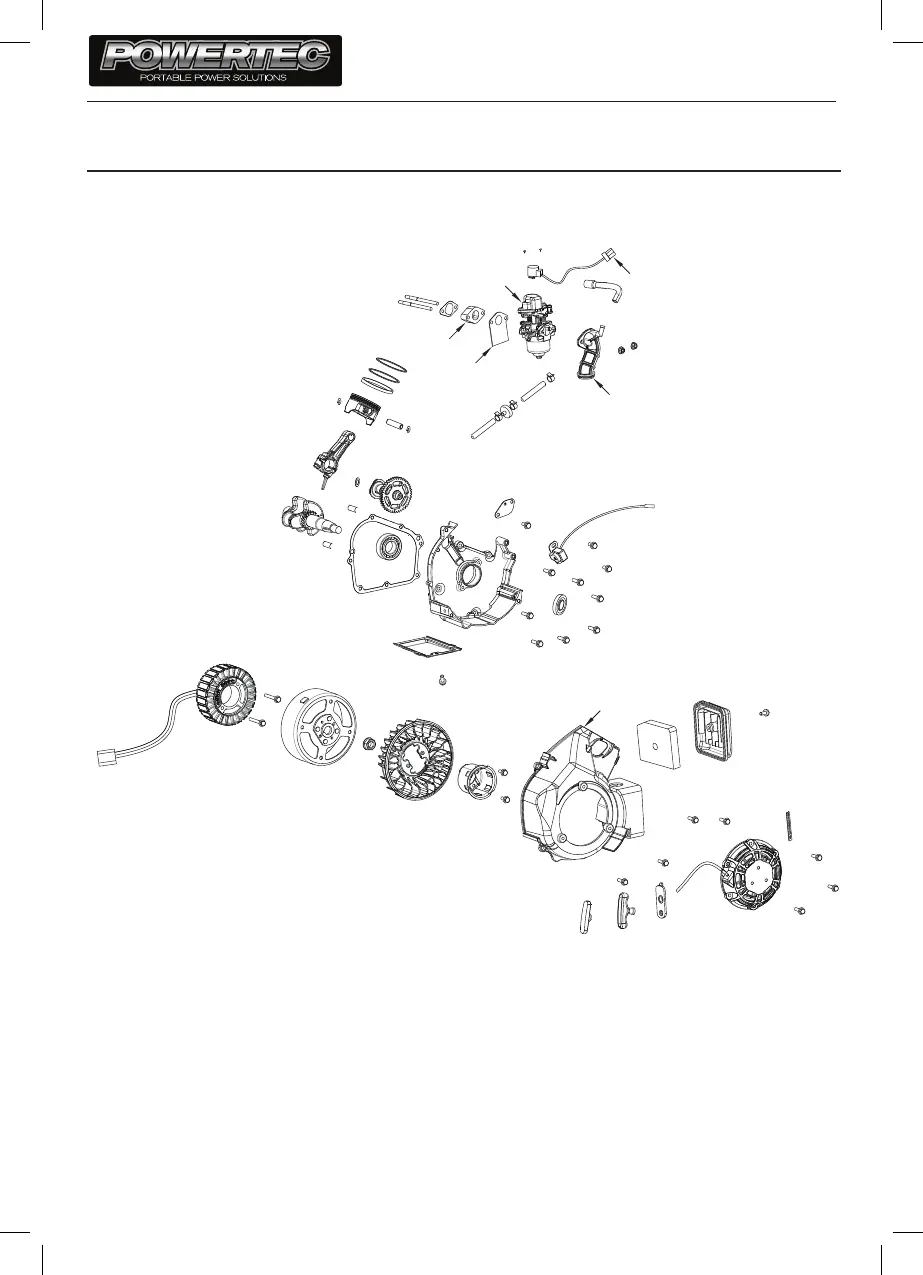 POWERTEC
PORTABLE POWER SOLUTIONS