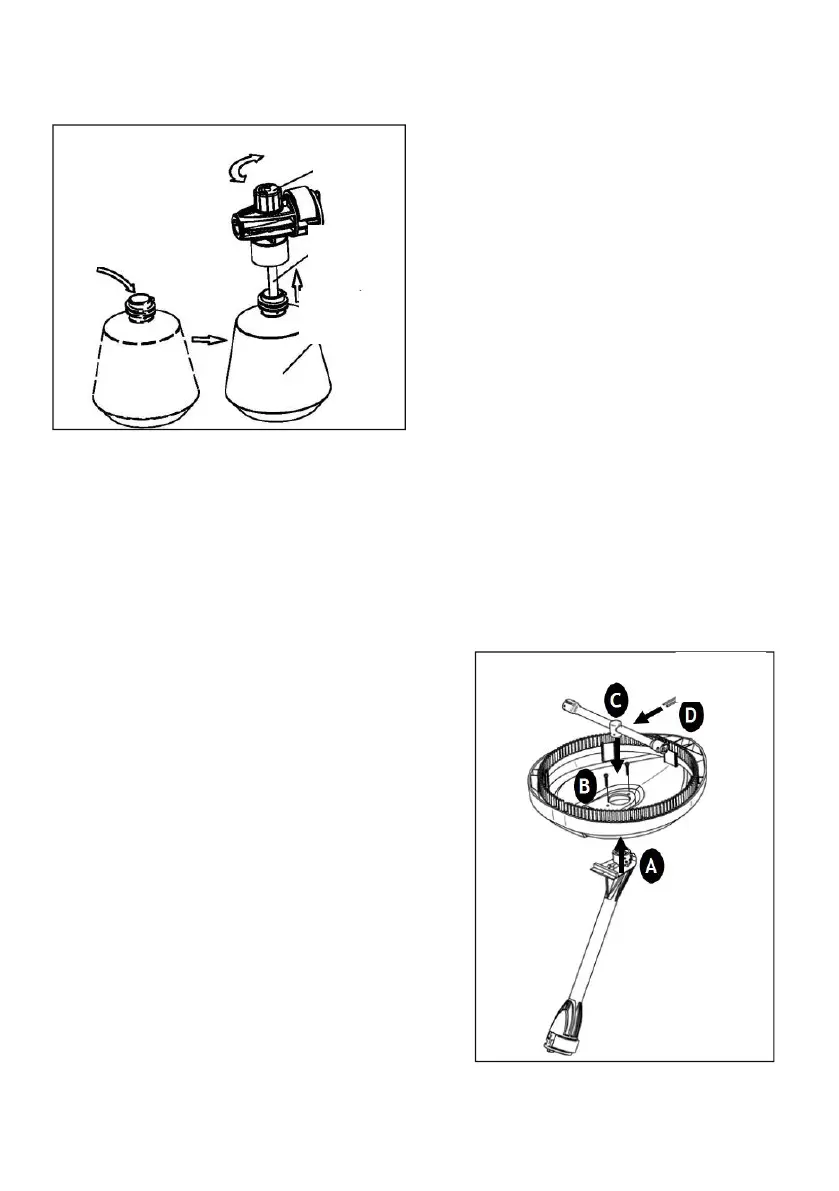 C
D
B
A