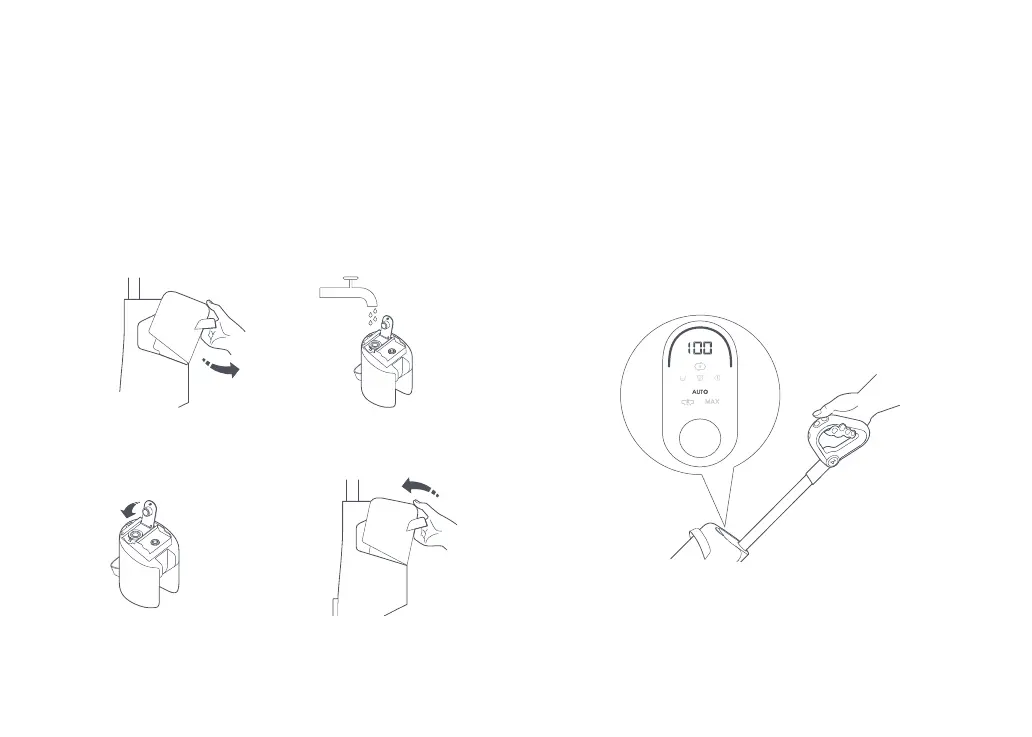 100
AUTO
MAX