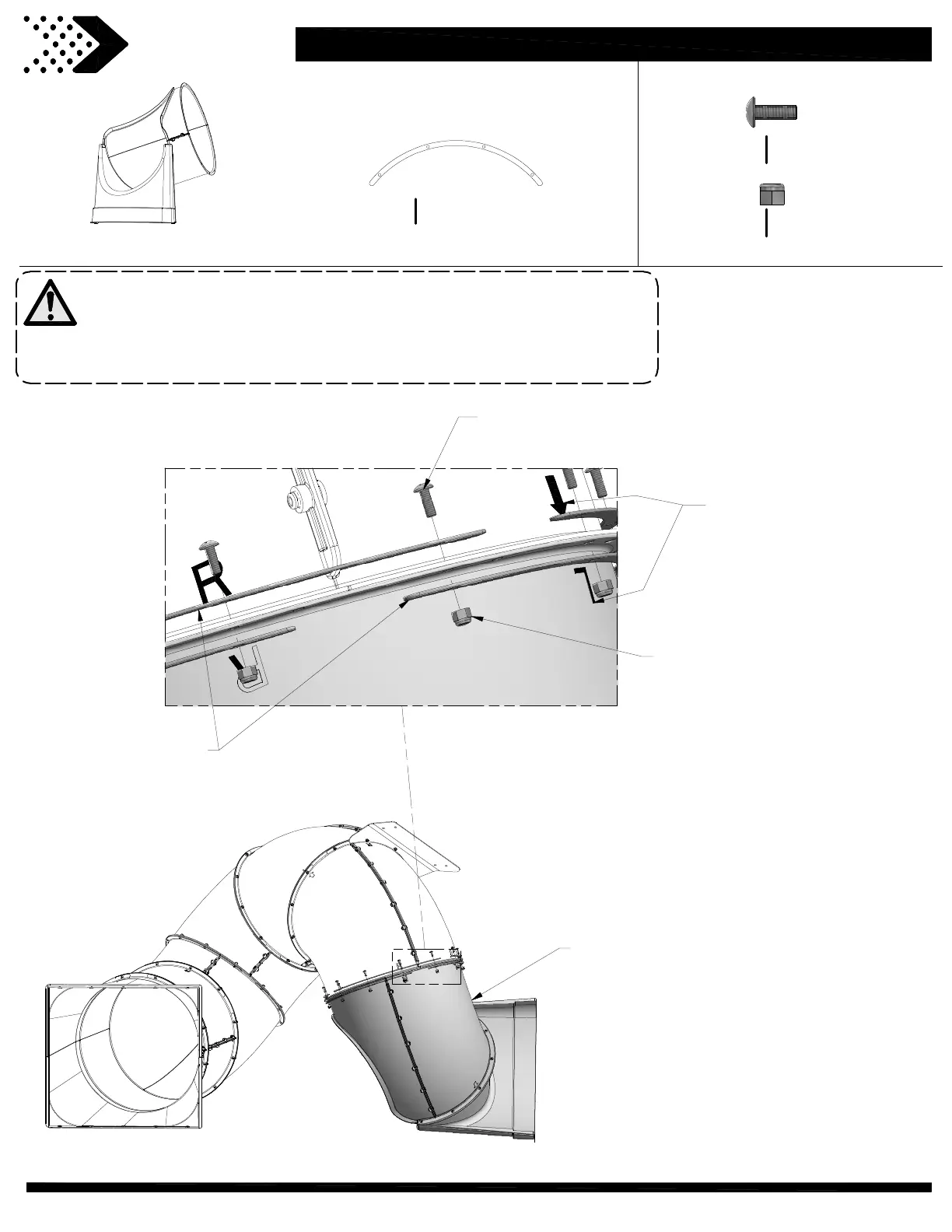 R