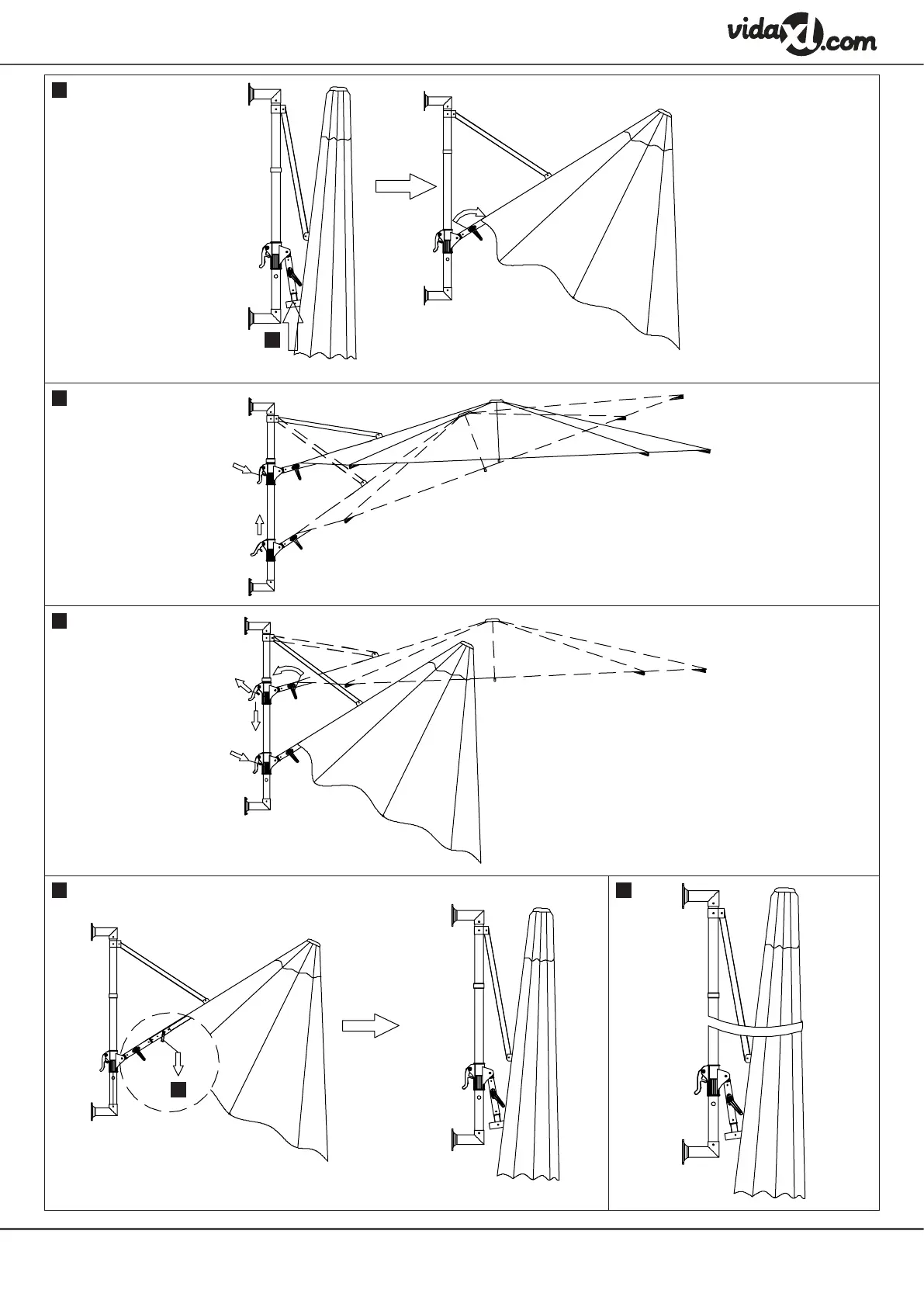 vidaXL.com