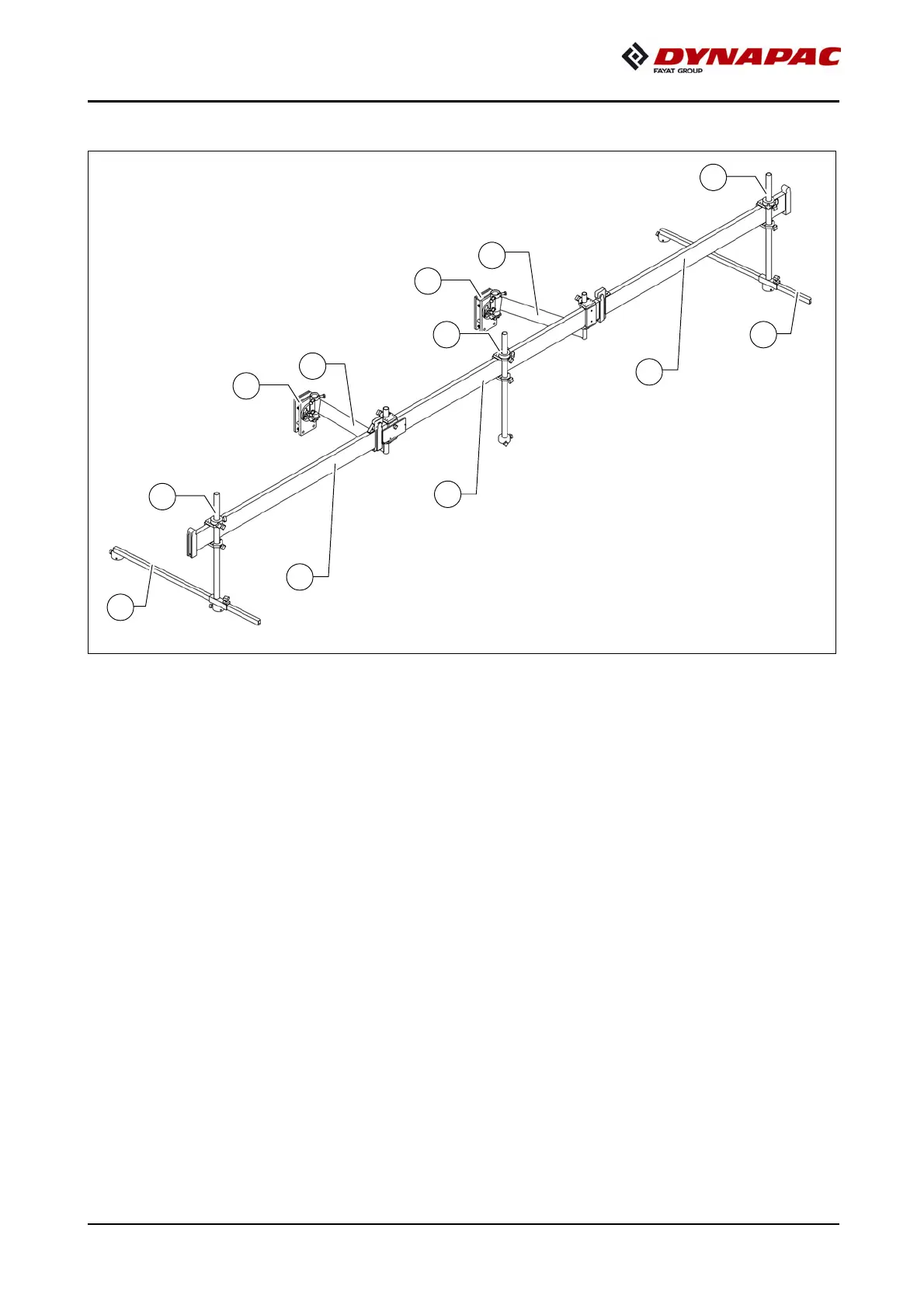 DYNAPAC
FAYAT GROUP