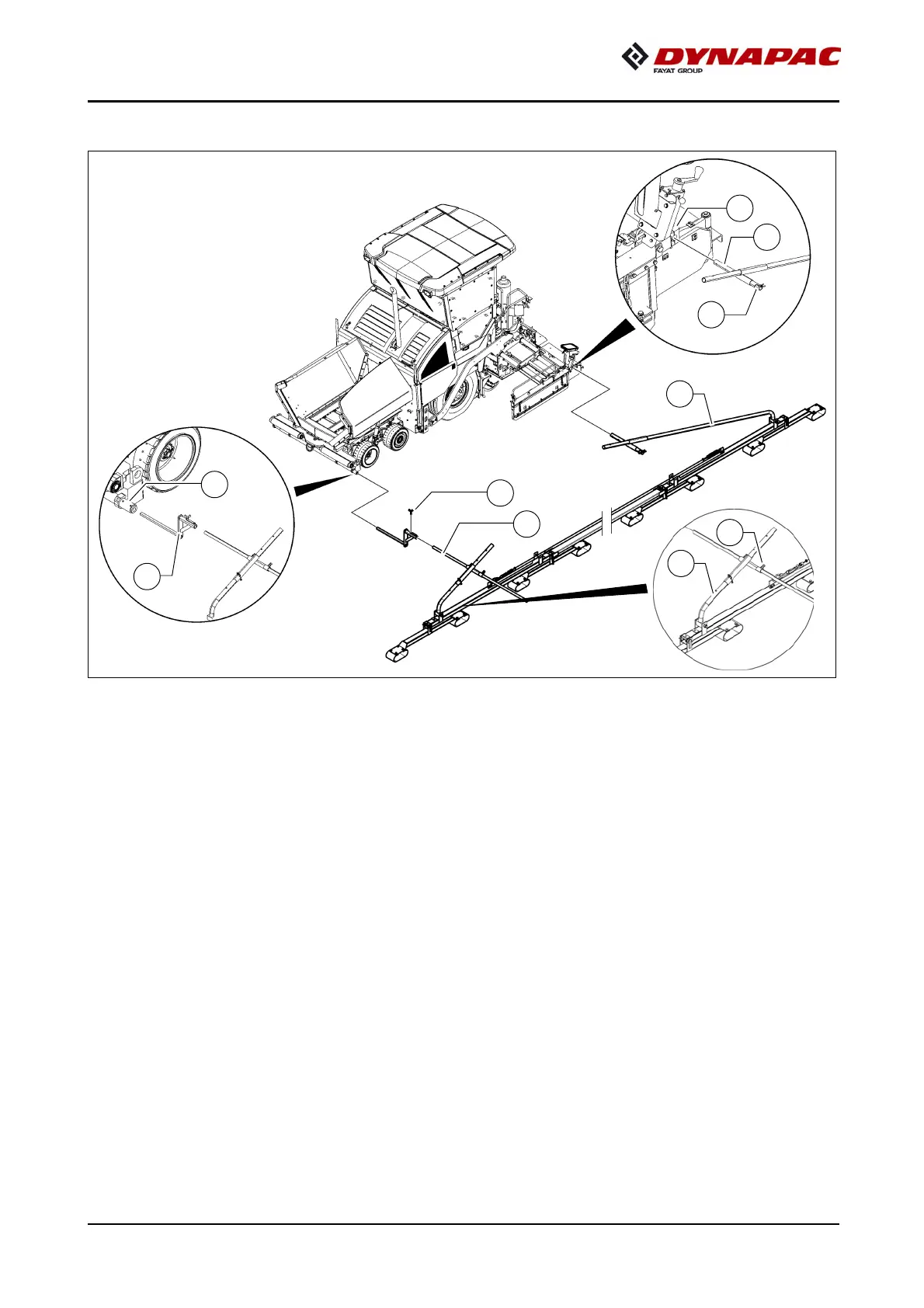 DYNAPAC
FAYAT GROUP