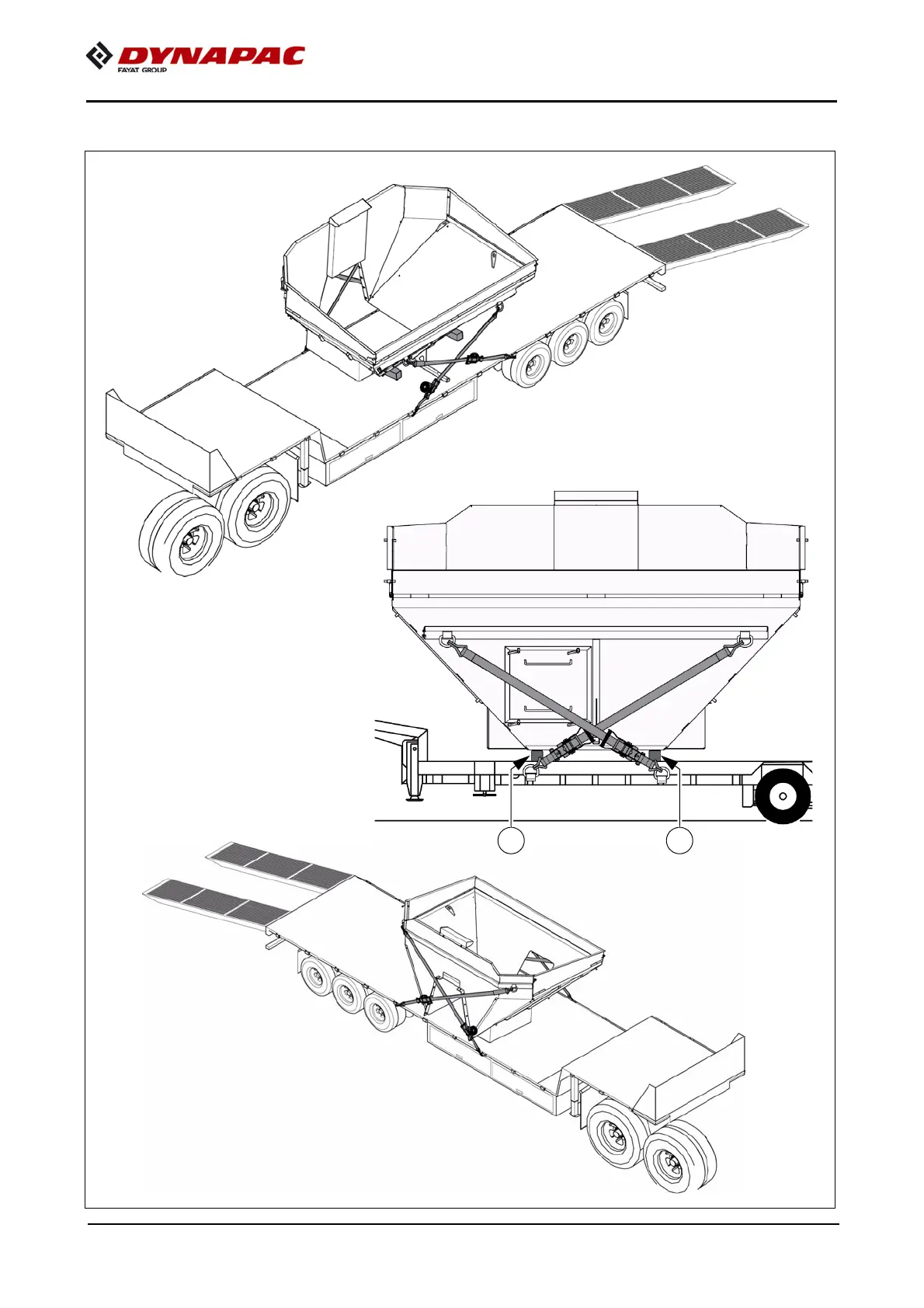 DYNAPAC
FAYAT GROUP