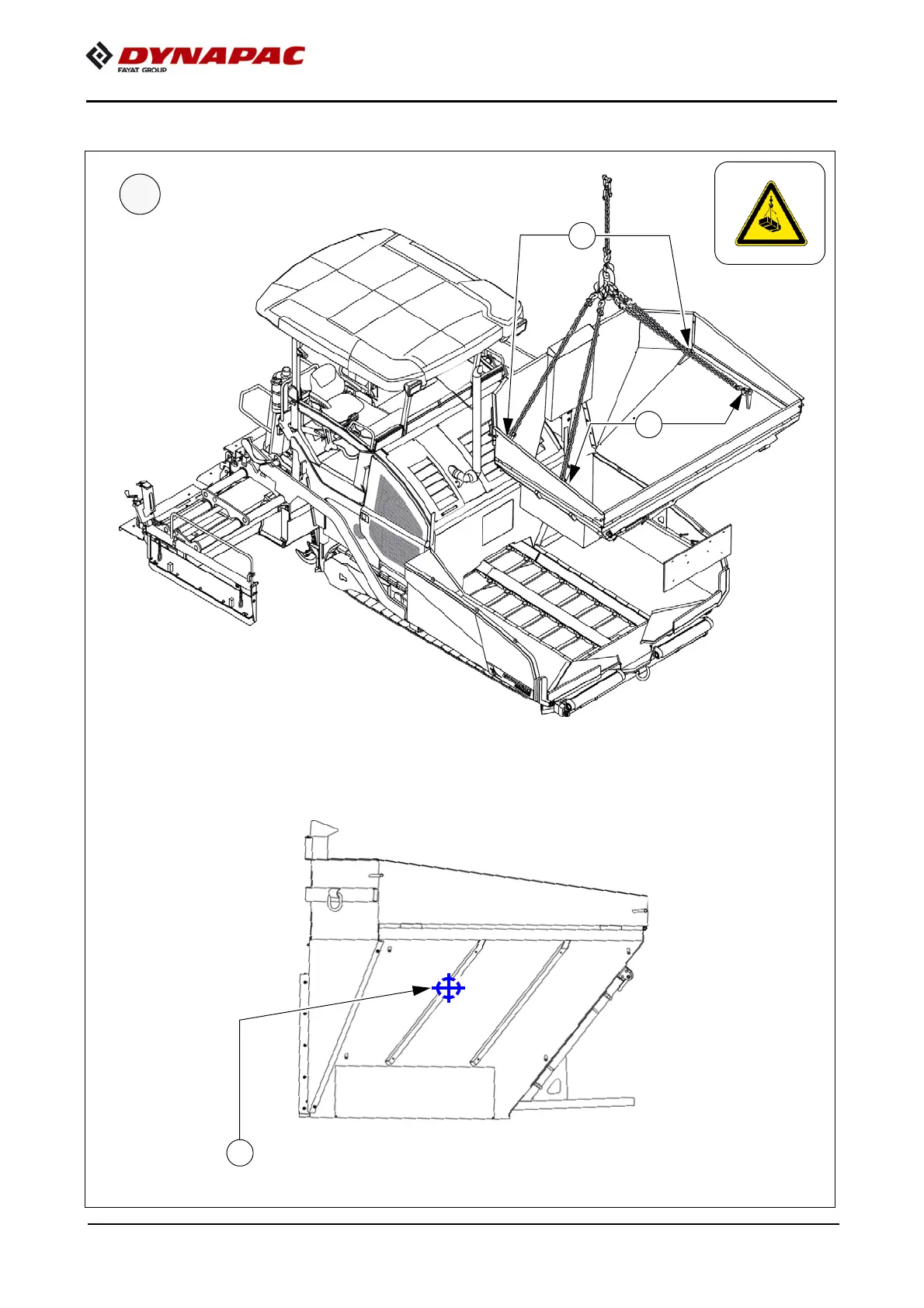 DYNAPAC
FAYAT GROUP