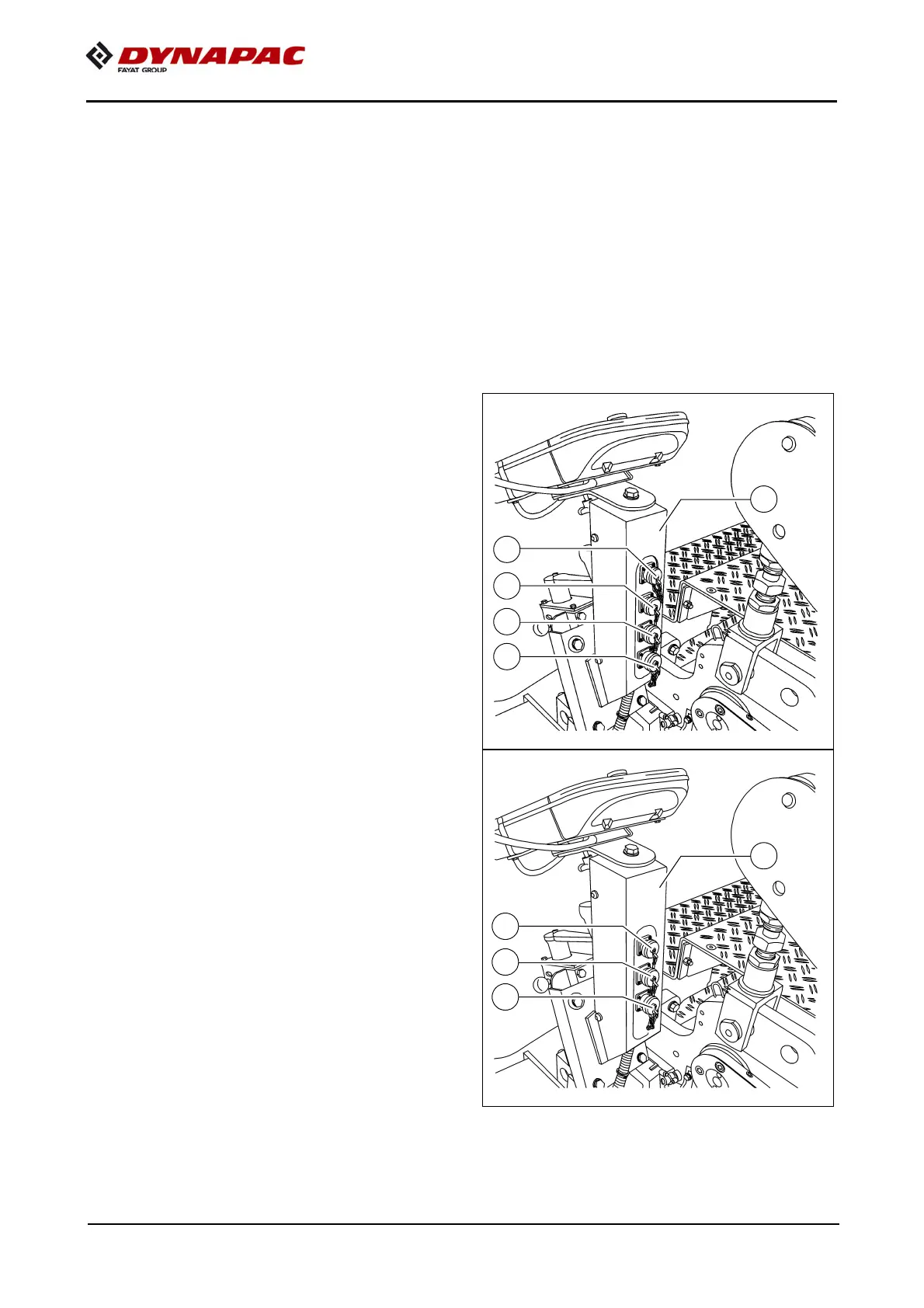 DYNAPAC
FAYAT GROUP