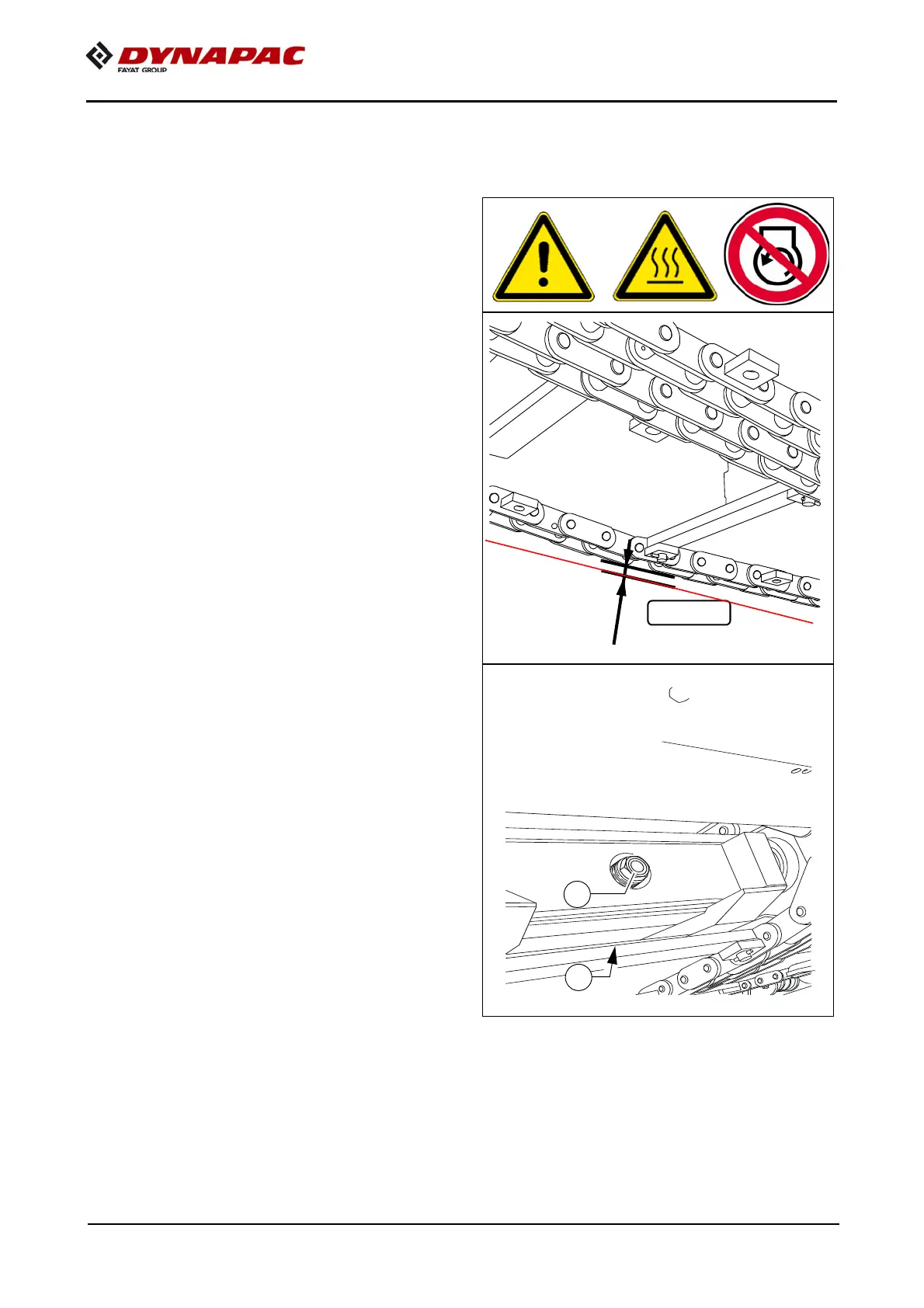 DYNAPAC
FAYAT GROUP