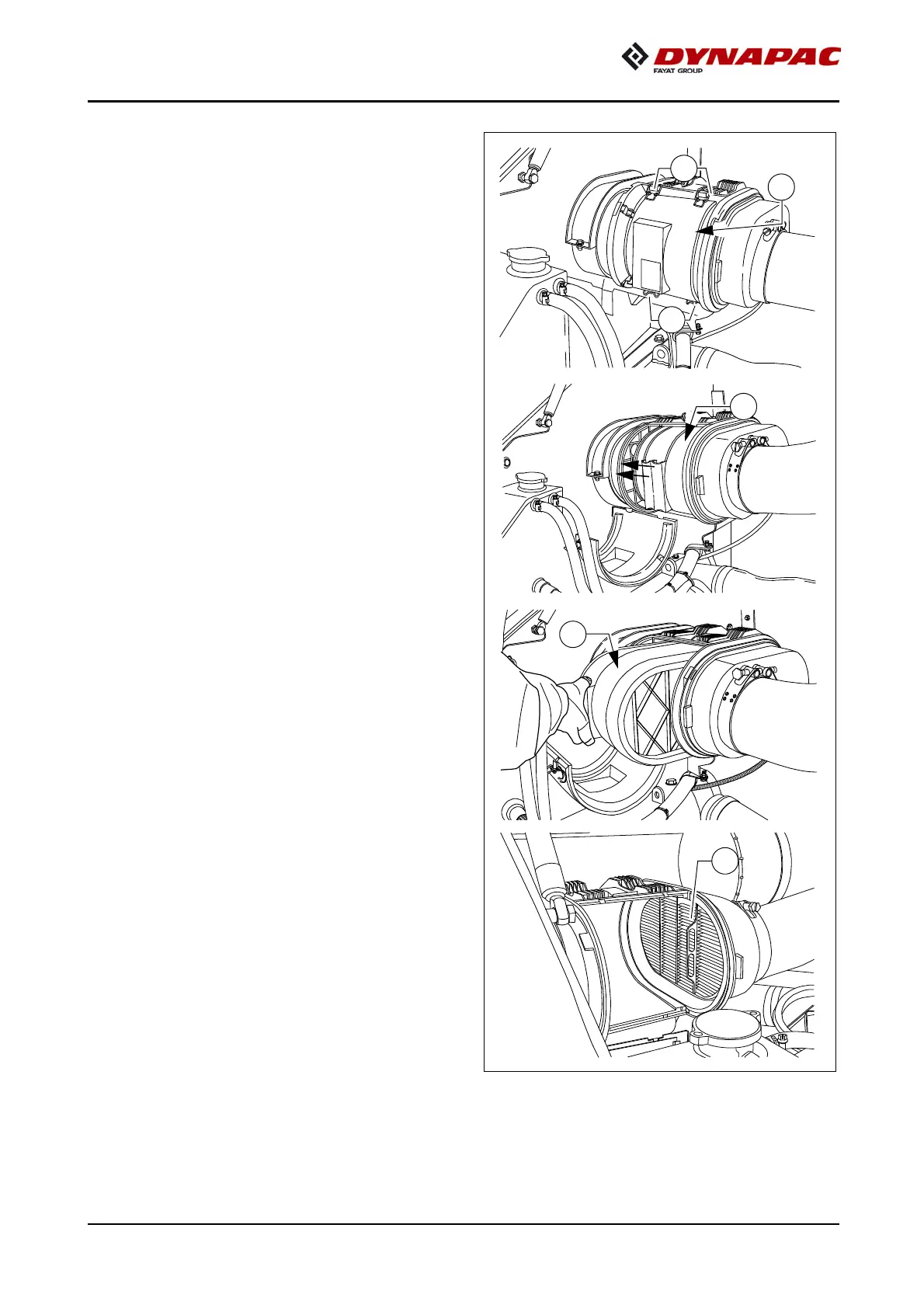 DYNAPAC
FAYAT GROUP