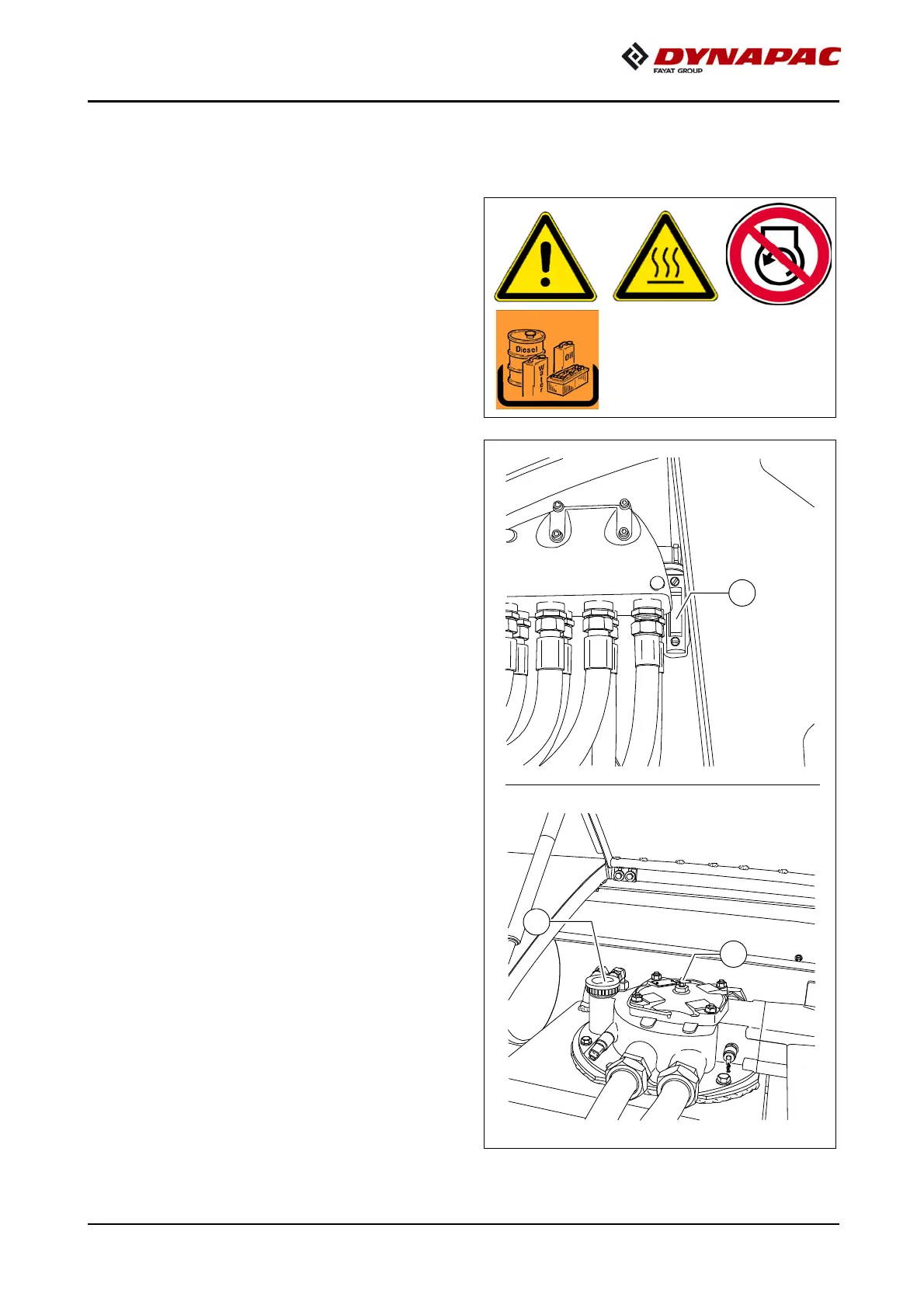 DYNAPAC
FAYAT GROUP

Diesel
Oil
Water