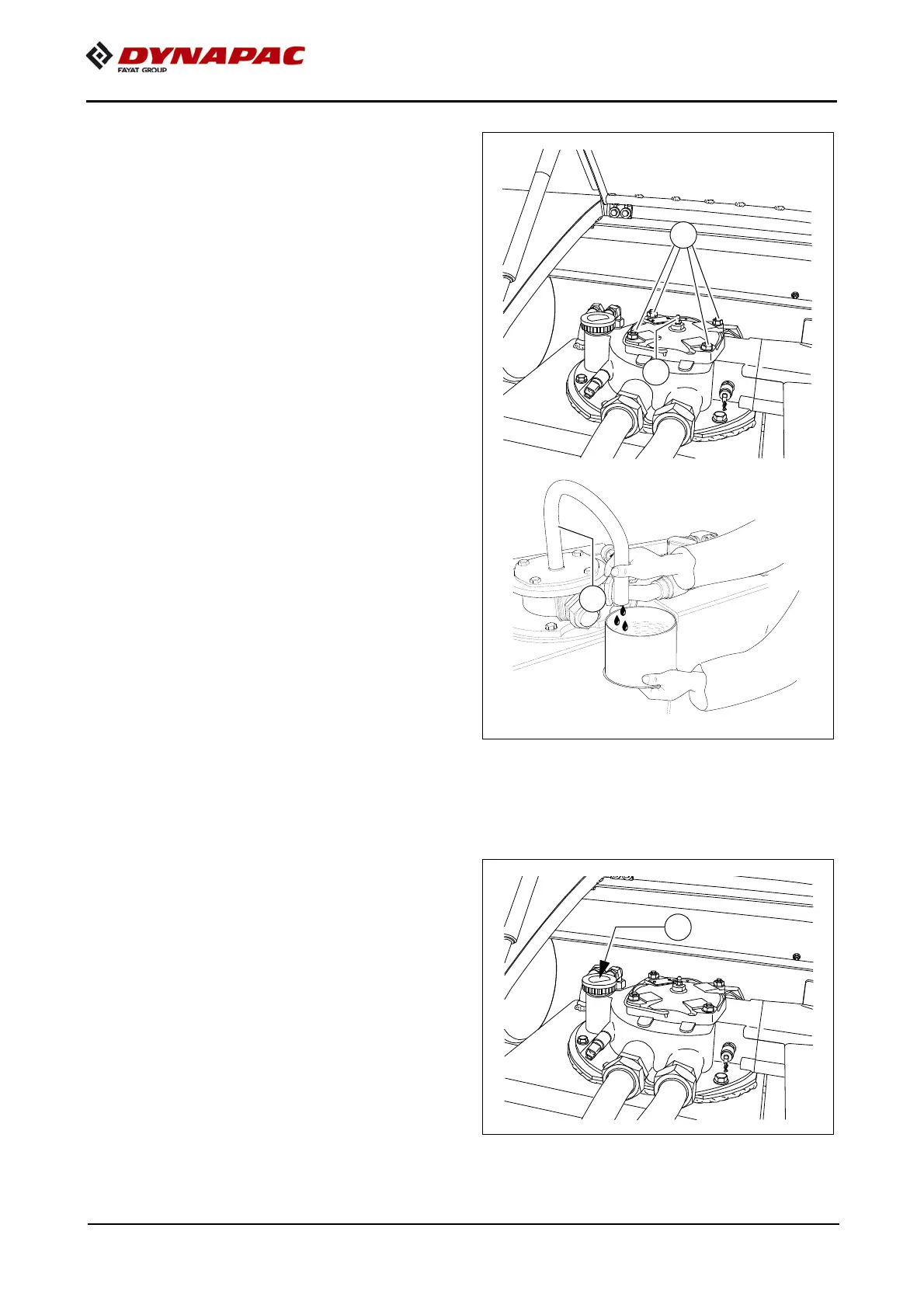 DYNAPAC
FAYAT GROUP