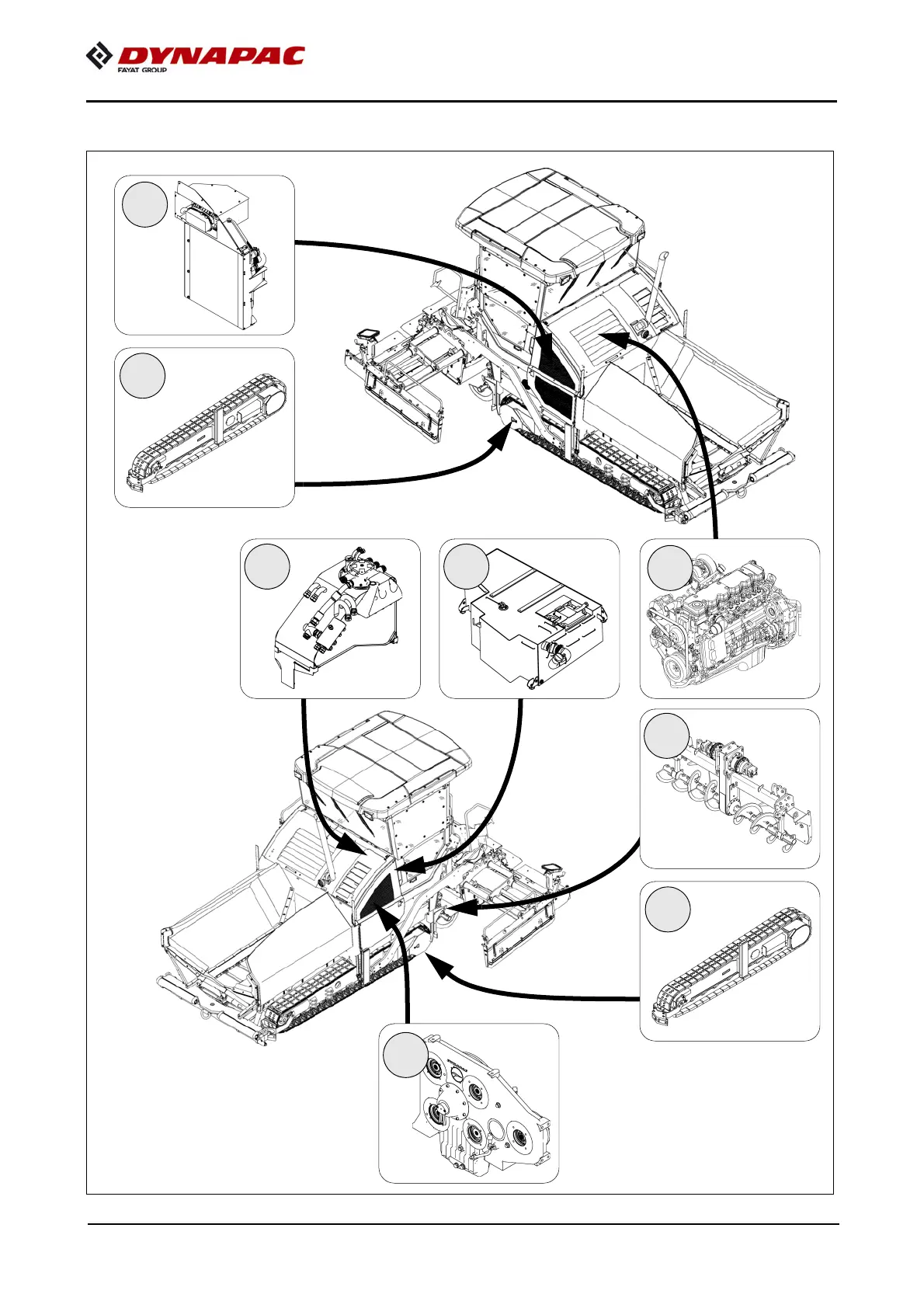 DYNAPAC
FAYAT GROUP