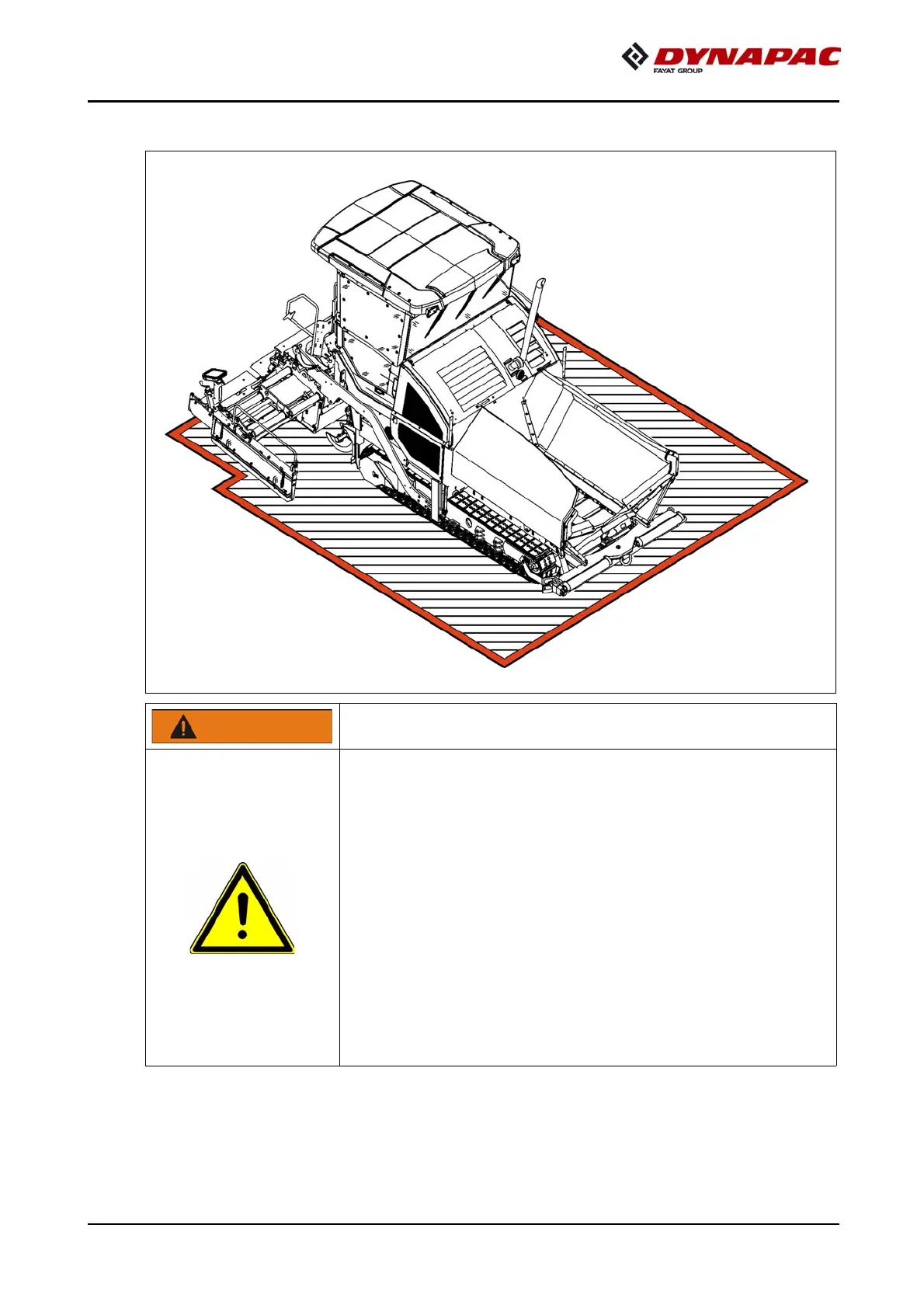 DYNAPAC
FAYAT GROUP