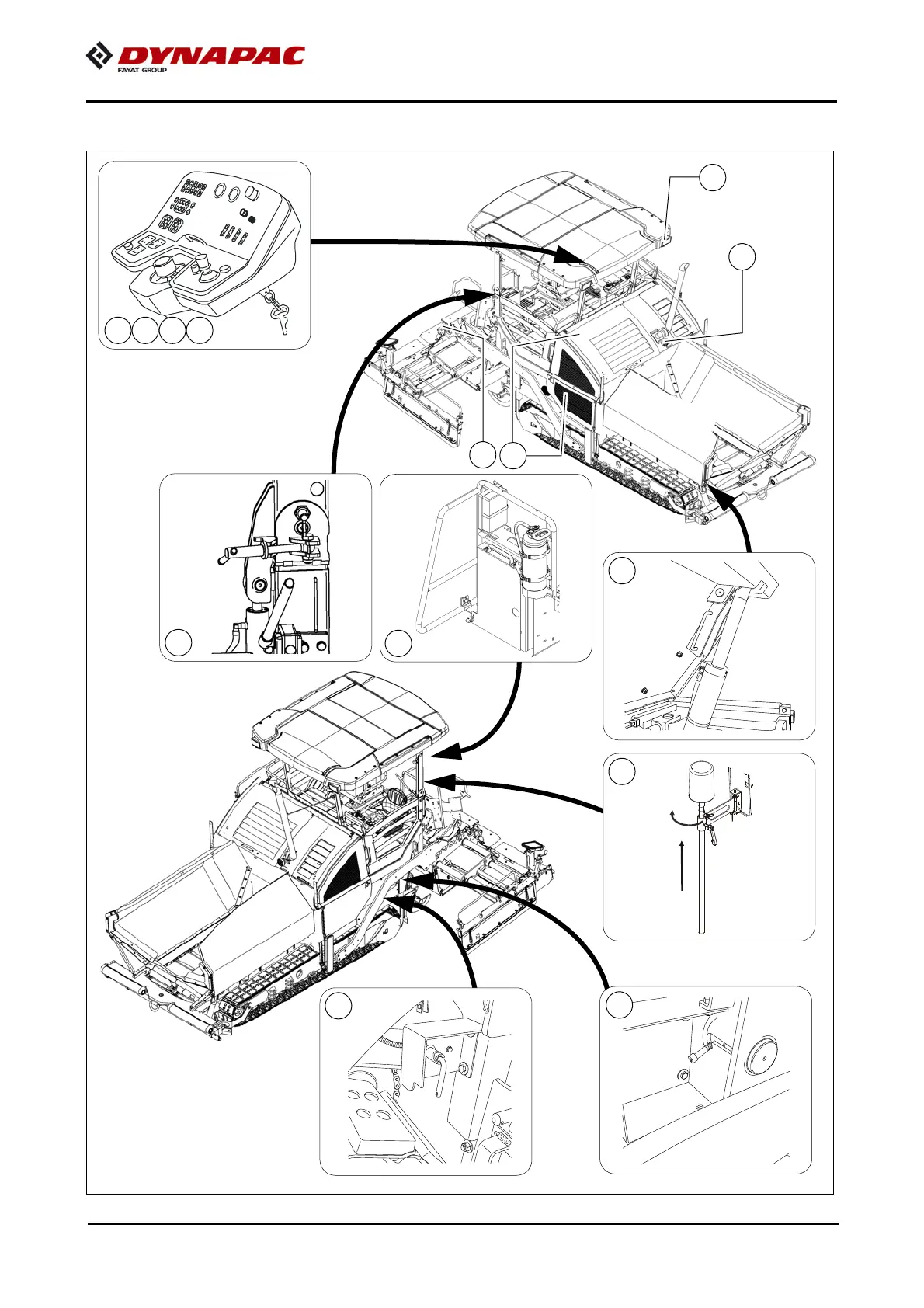 DYNAPAC
FAYAT GROUP