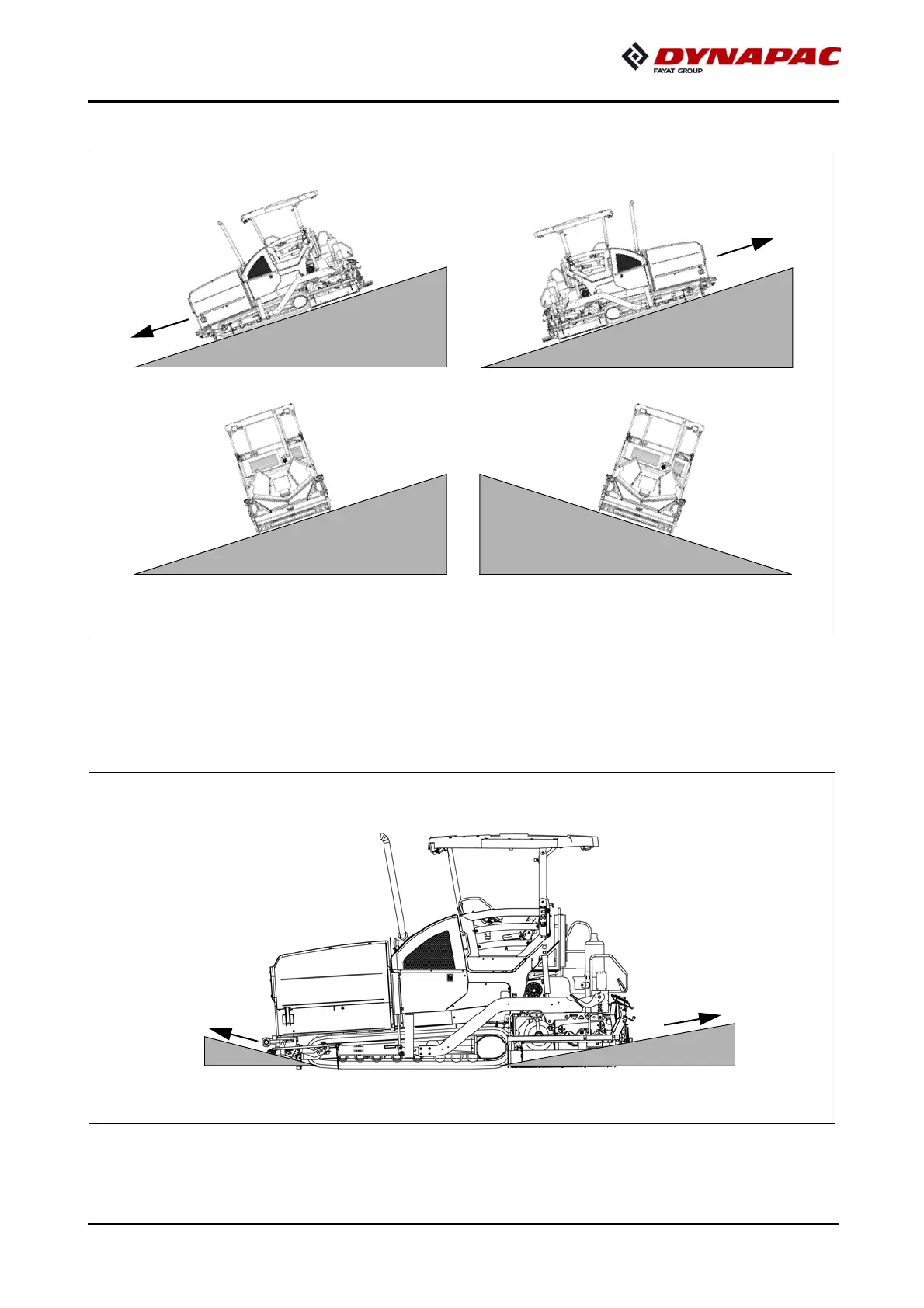 DYNAPAC
FAYAT GROUP