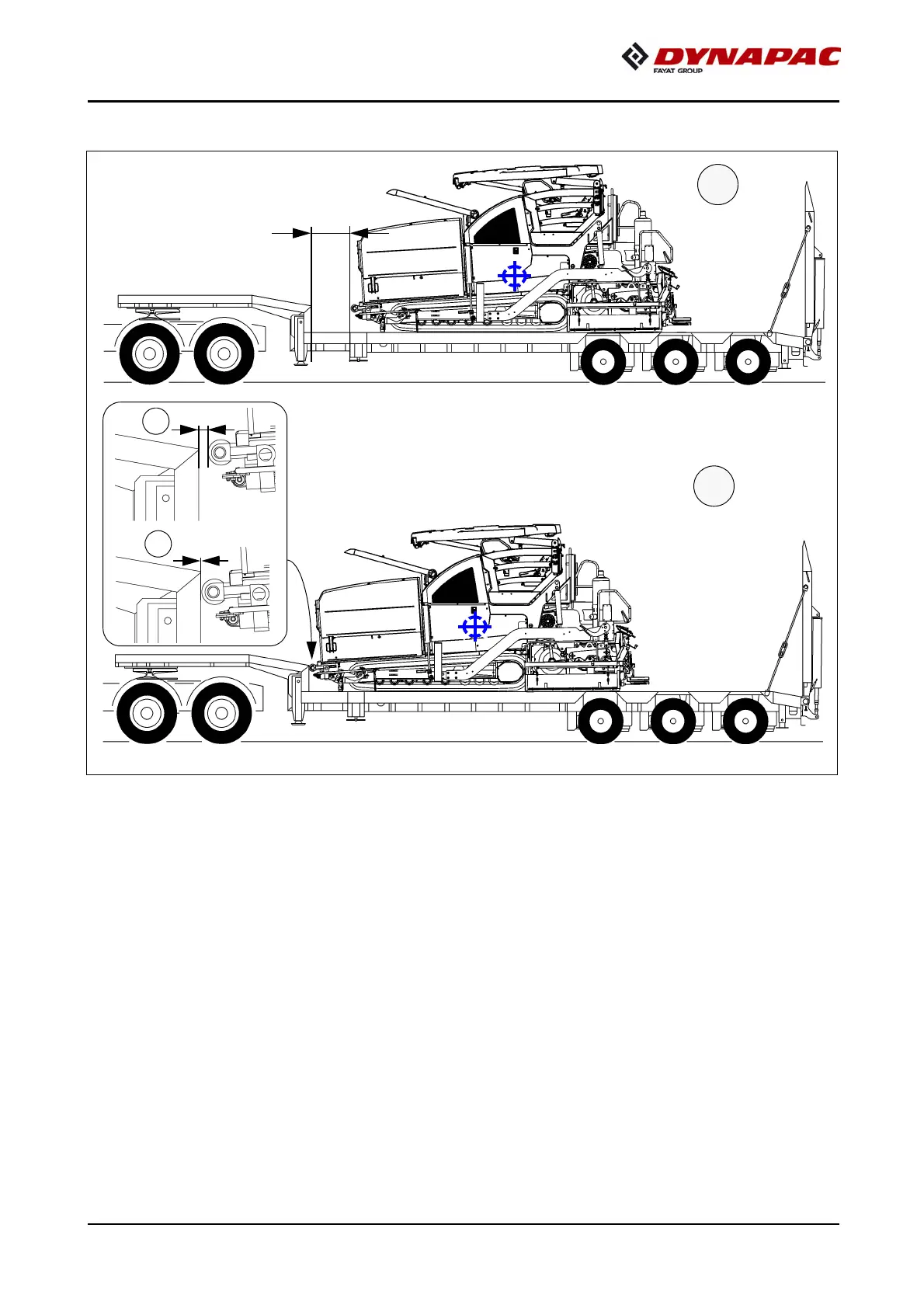 DYNAPAC
FAYAT GROUP