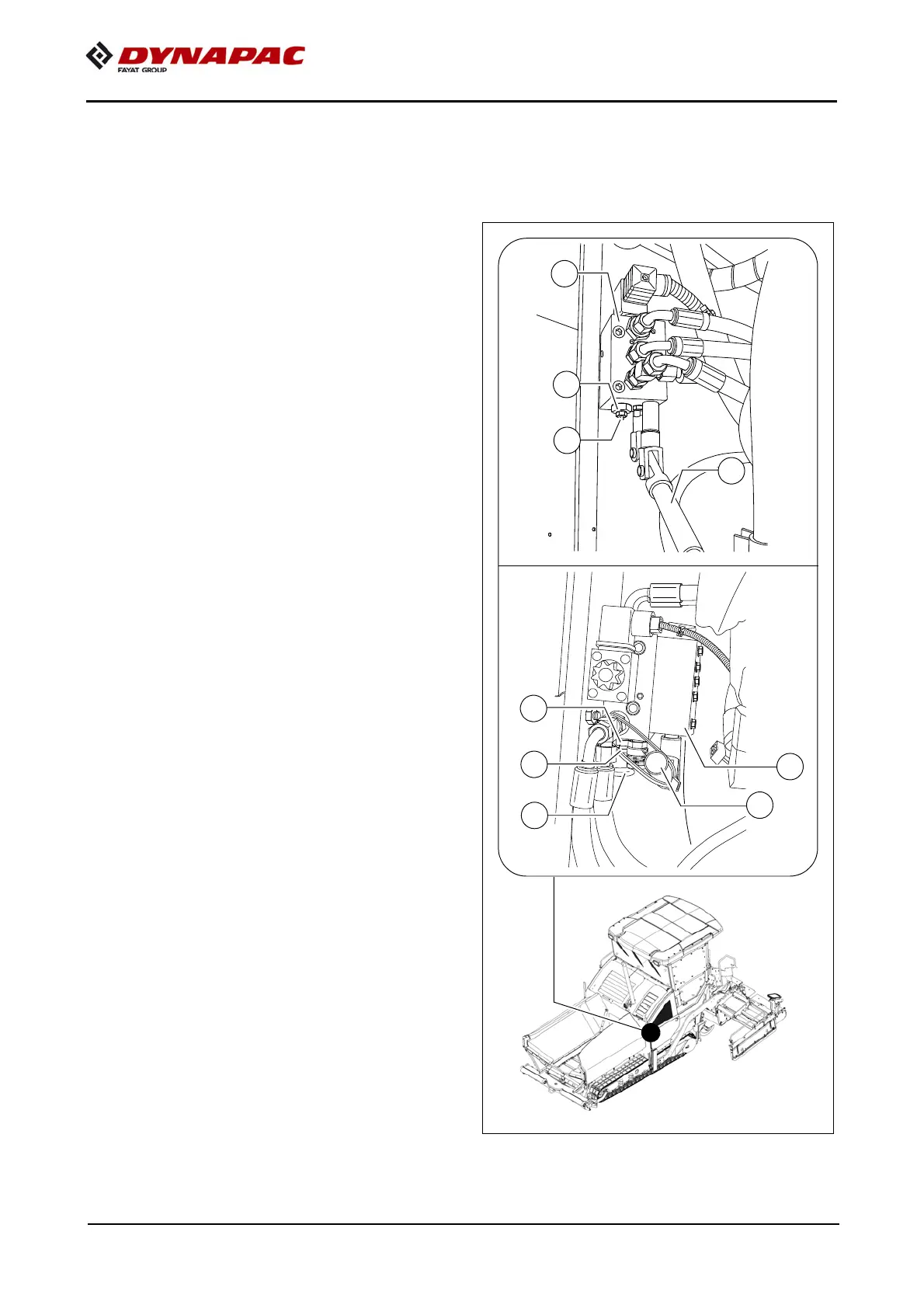 DYNAPAC
FAYAT GROUP