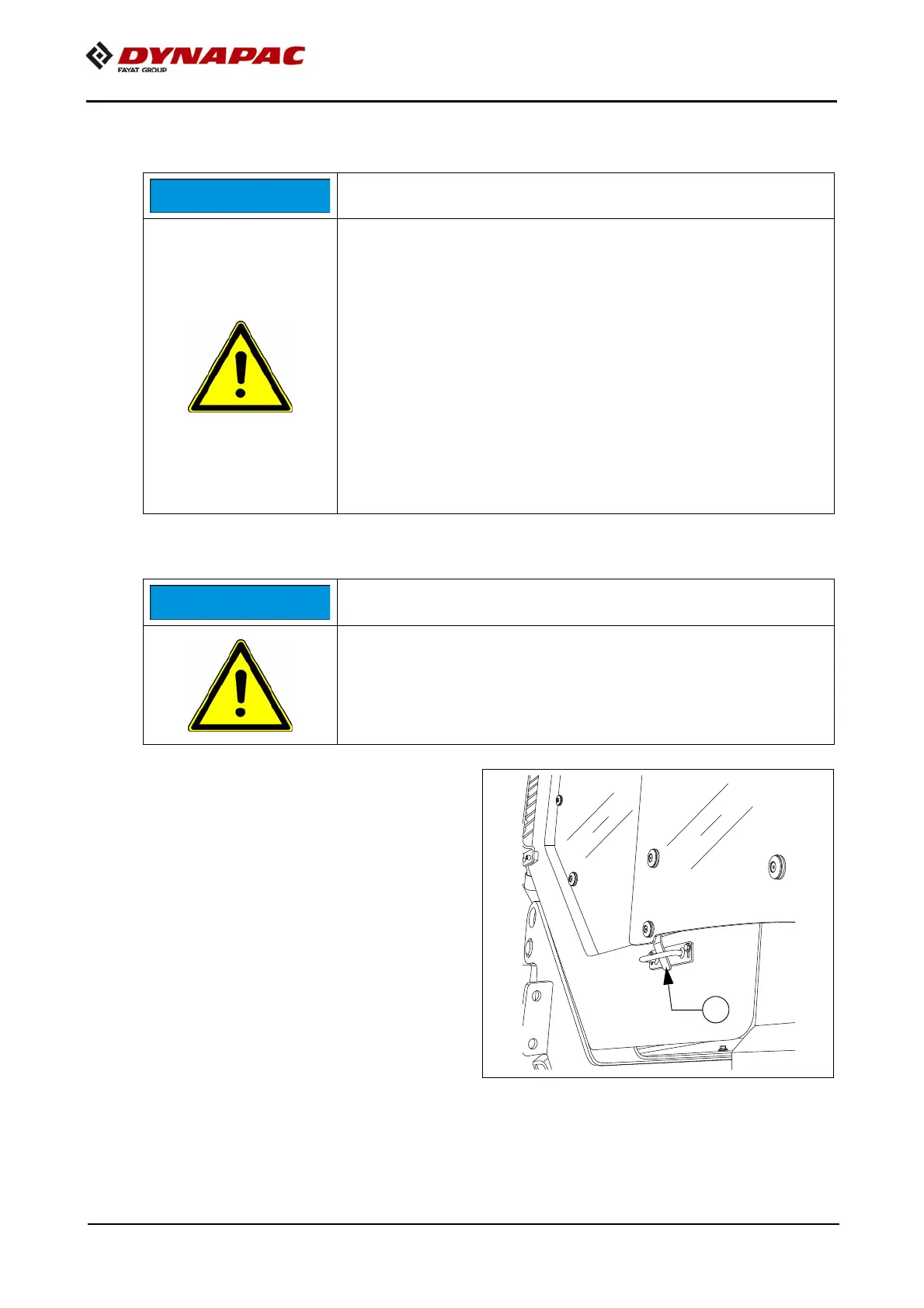 DYNAPAC
FAYAT GROUP