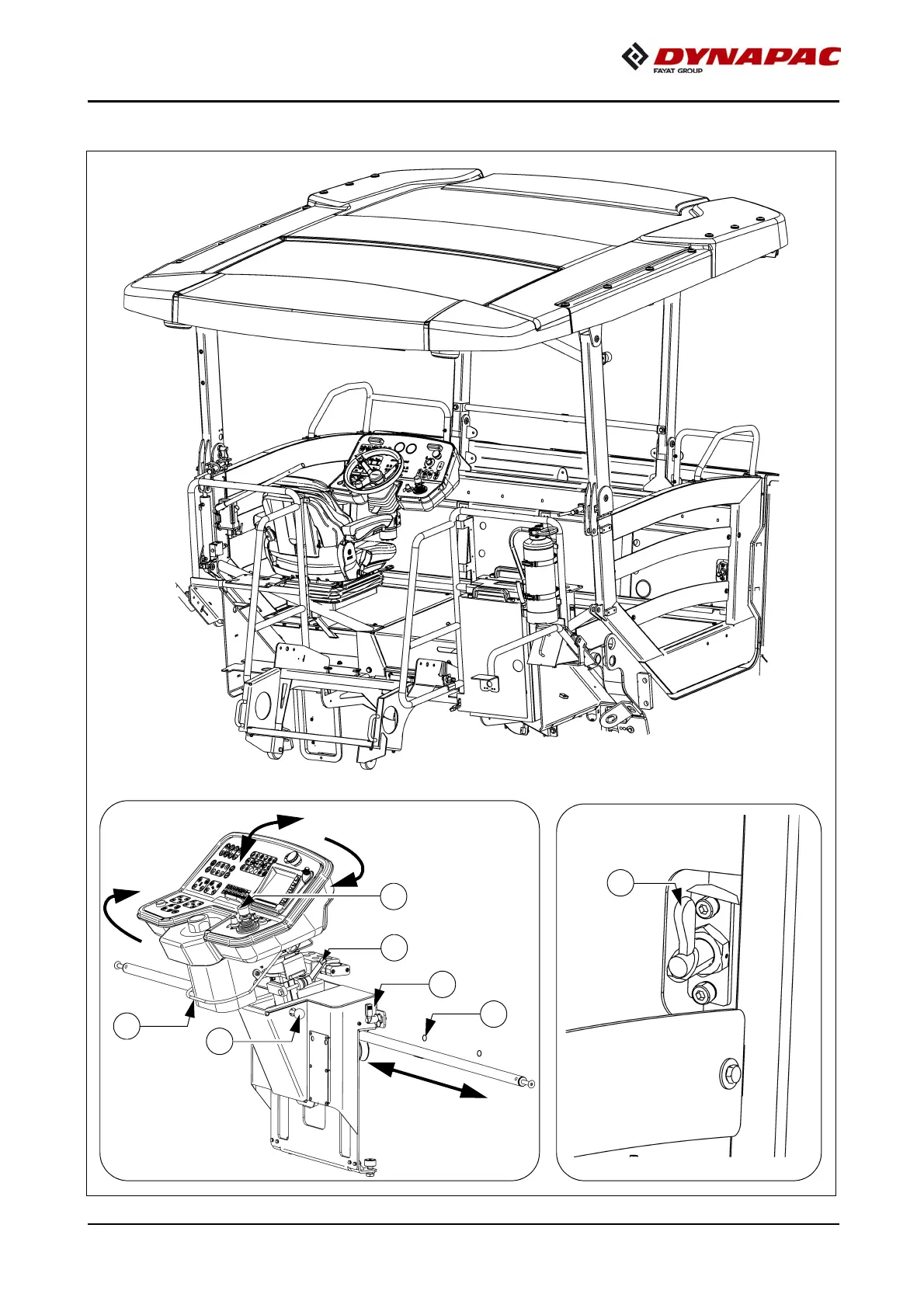 DYNAPAC
FAYAT GROUP