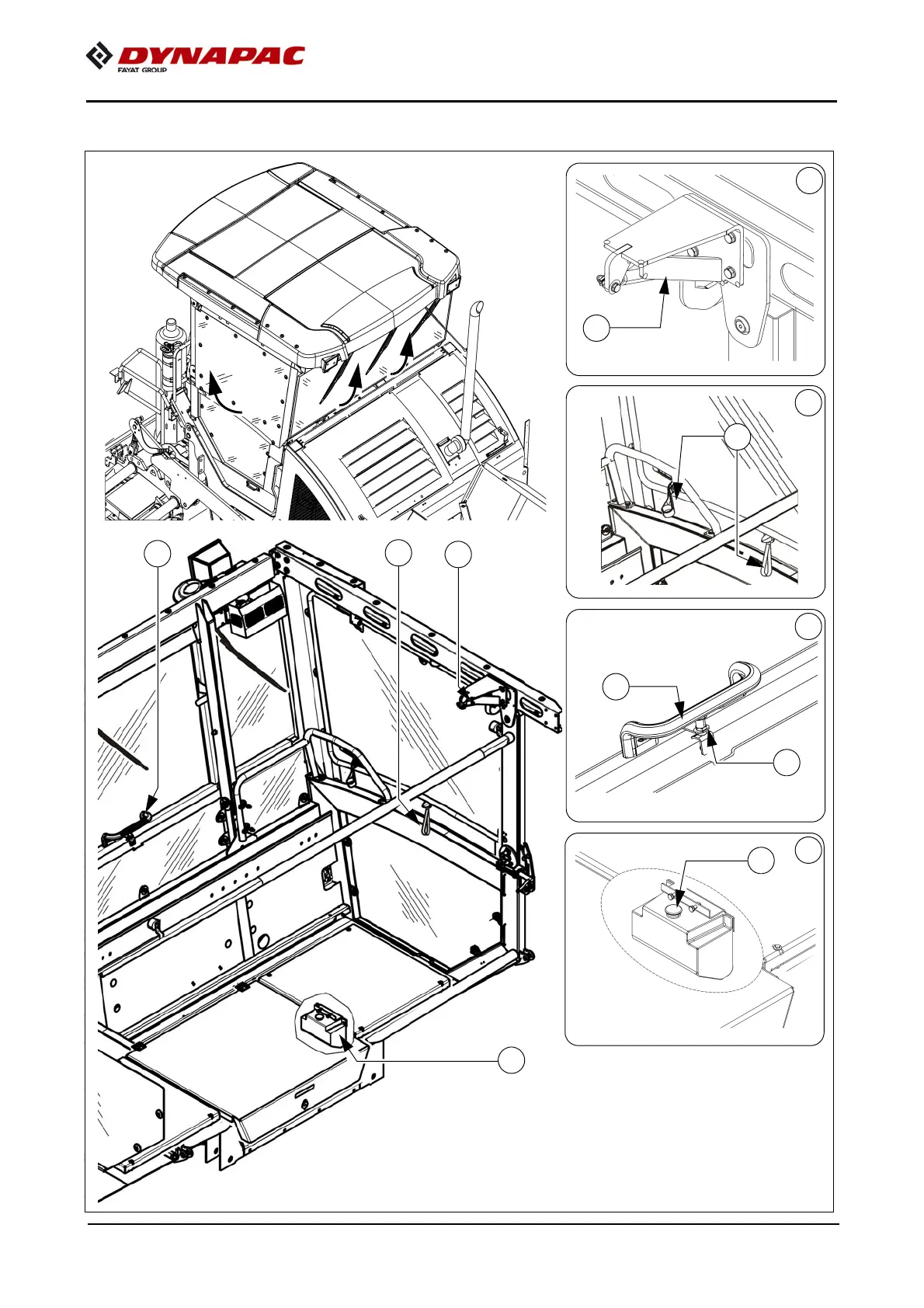 DYNAPAC
FAYAT GROUP