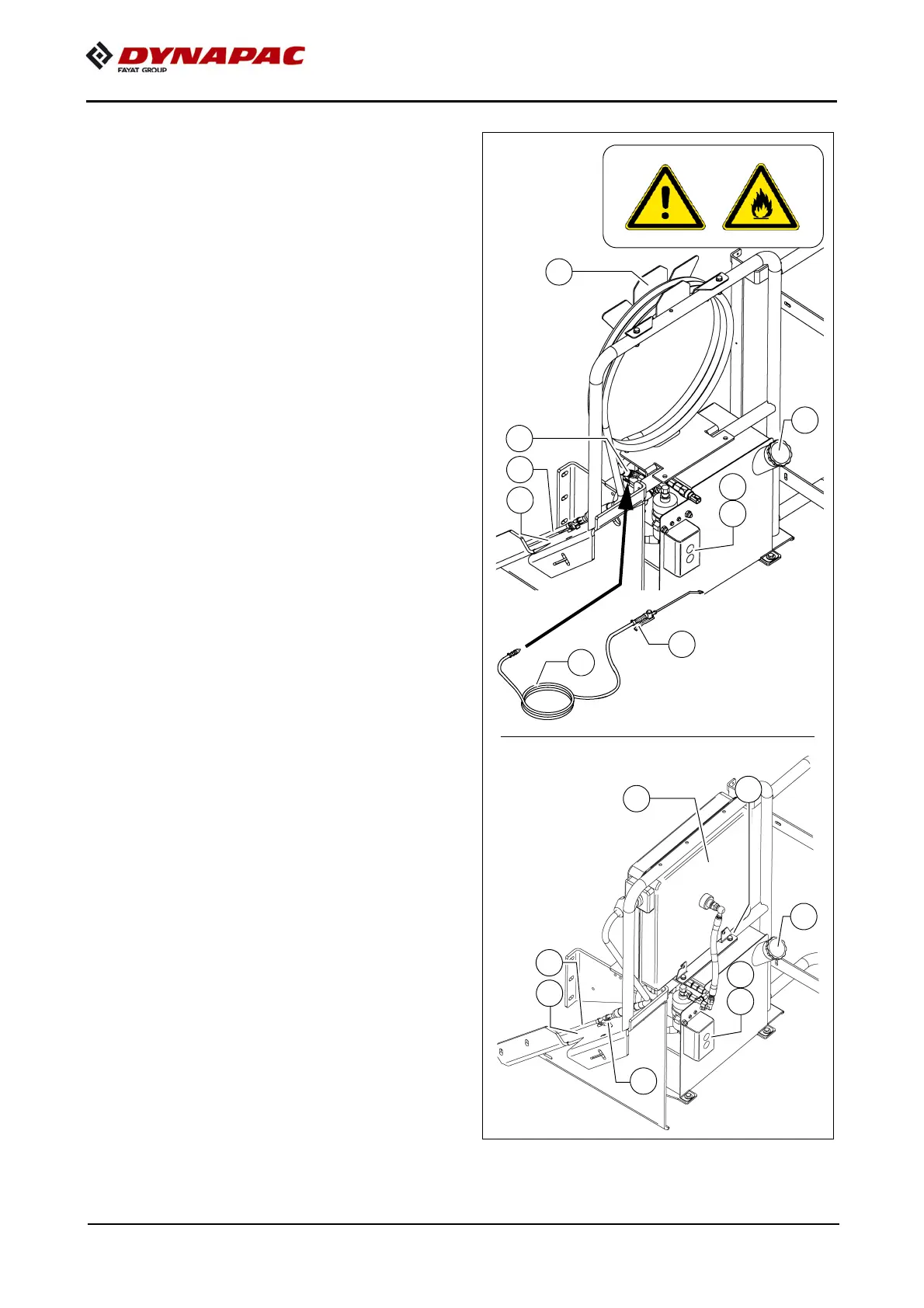 DYNAPAC
FAYAT GROUP