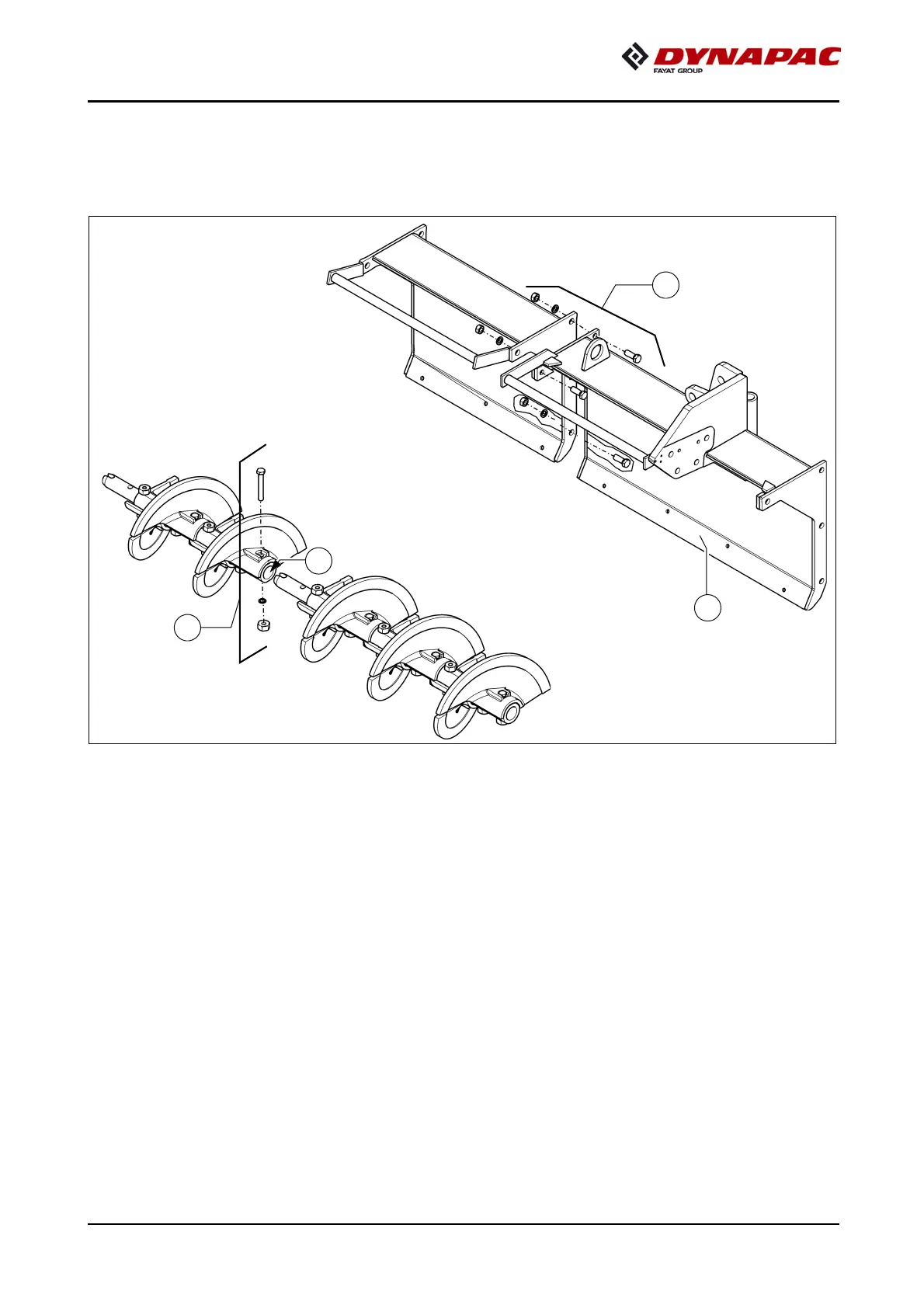 DYNAPAC
FAYAT GROUP