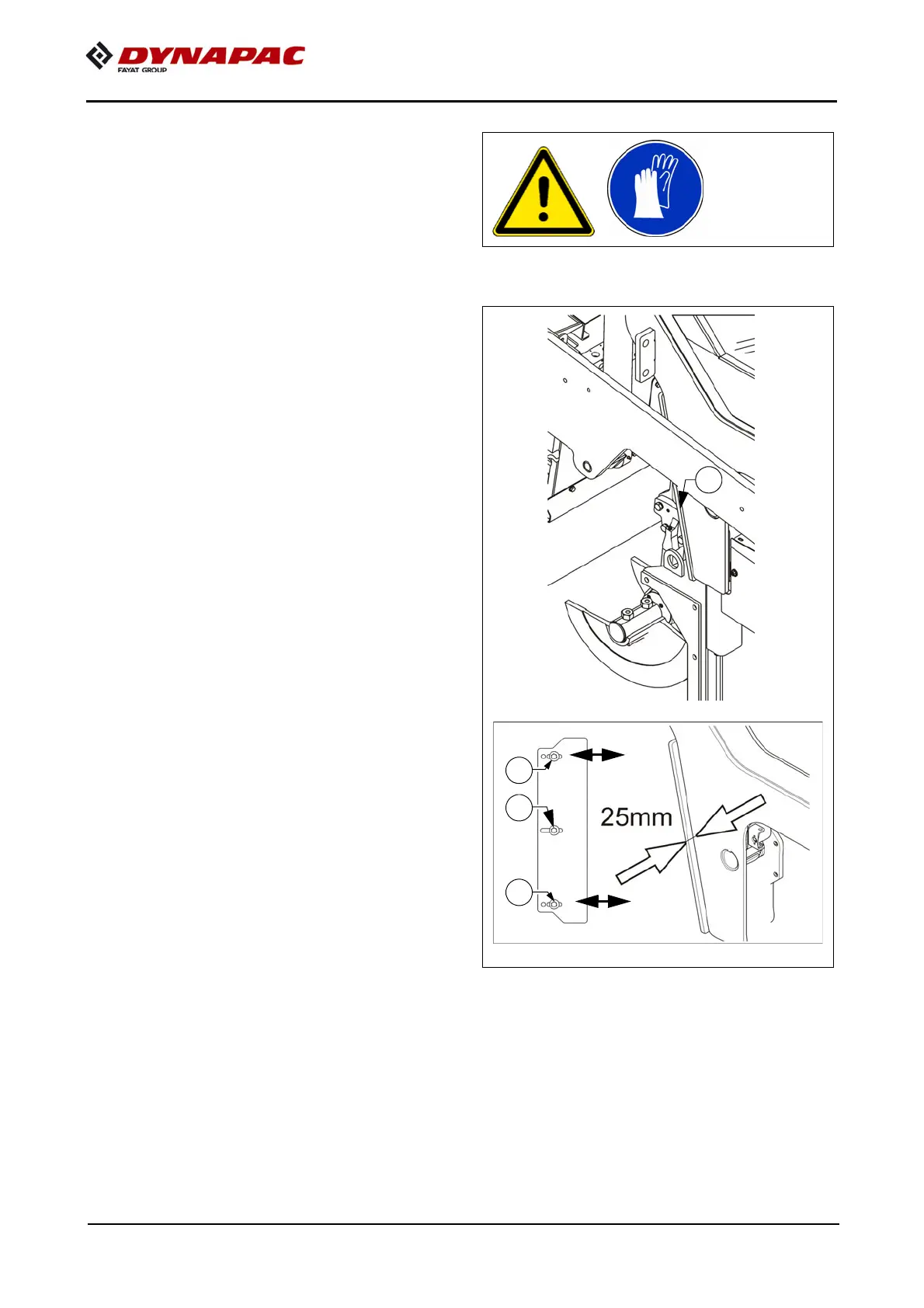 DYNAPAC
FAYAT GROUP

25mm