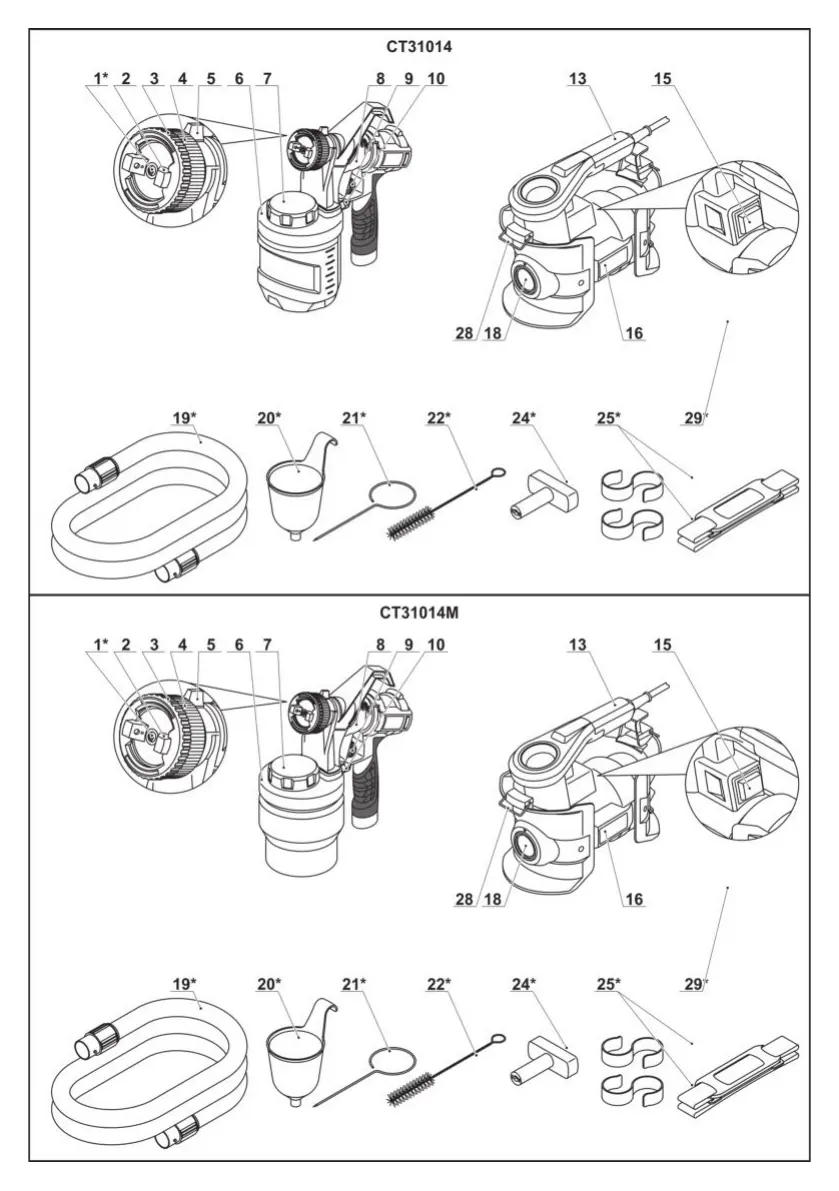 CT31014

1* 2 3 4 5 6 7 8 9 10 13 15

28 18 16

19* 20* 21* 22* 24* 25* 29*

CT31014M

1* 2 3 4 5 6 7 8 9 10 13 15

28 18 16

19* 20* 21* 22* 24* 25* 29*