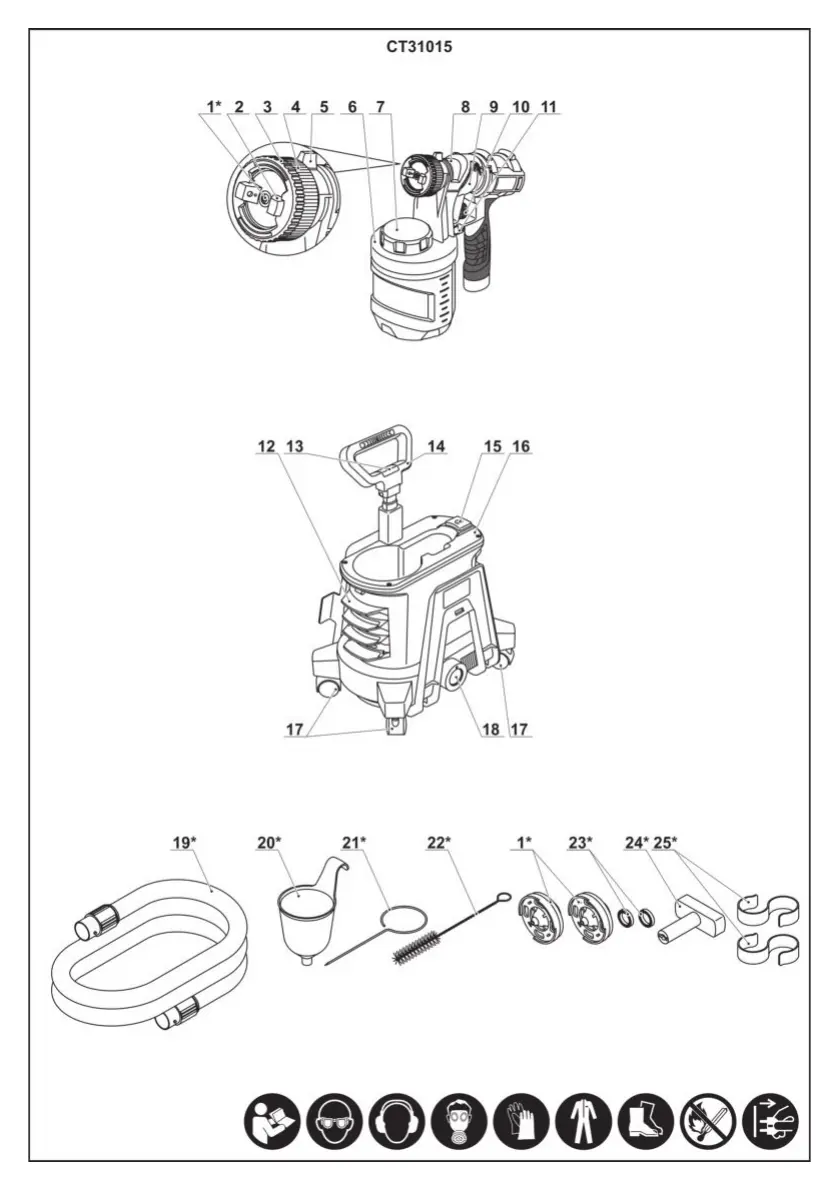 CT31015

1* 2 3 4 5 6 7 8 9 10 11

12 13 14 15 16

17 18 17

19* 20* 21* 22* 1* 23* 24* 25*