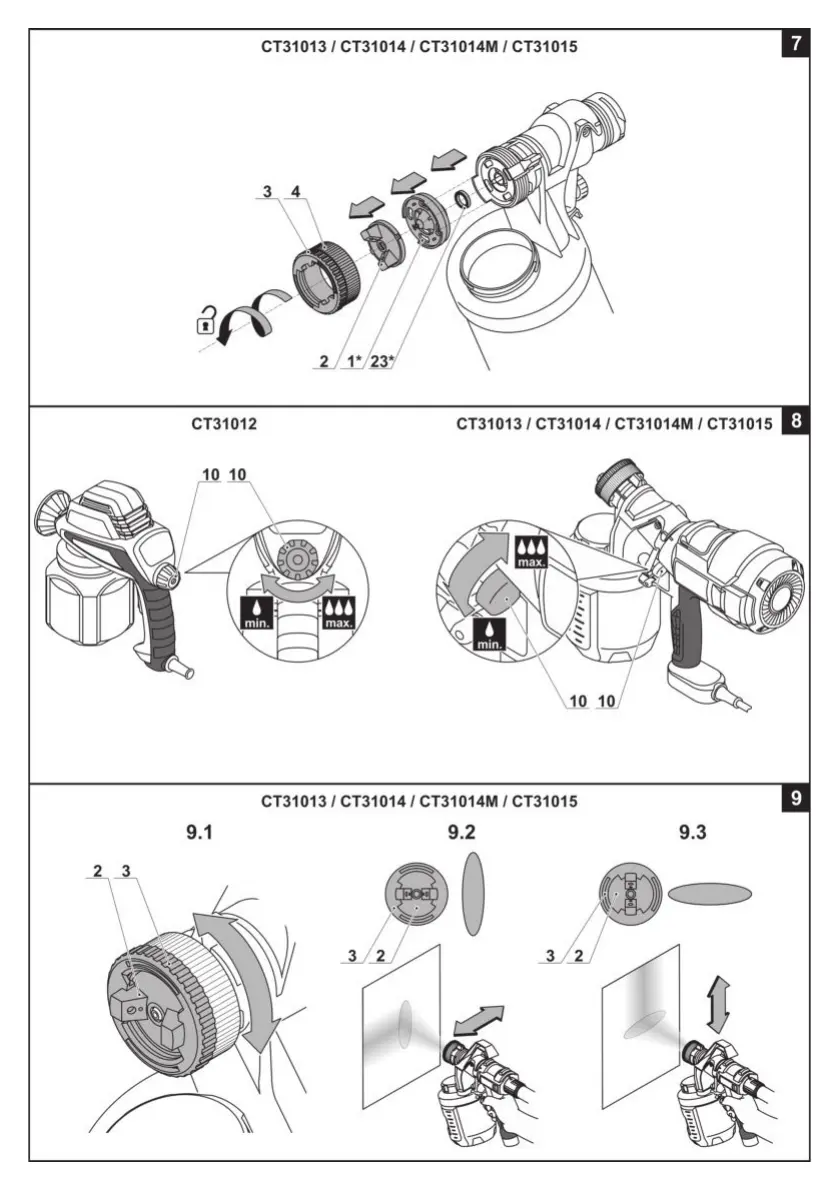 CT31013 / CT31014 / CT31014M / CT31015

7

3 4

2 1* 23*

CT31012

CT31013 / CT31014 / CT31014M / CT31015

8

10 10

min.

max.

max.

min.

10 10

CT31013 / CT31014 / CT31014M / CT31015

9

9.1

9.2

9.3

2 3

3 2

3 2