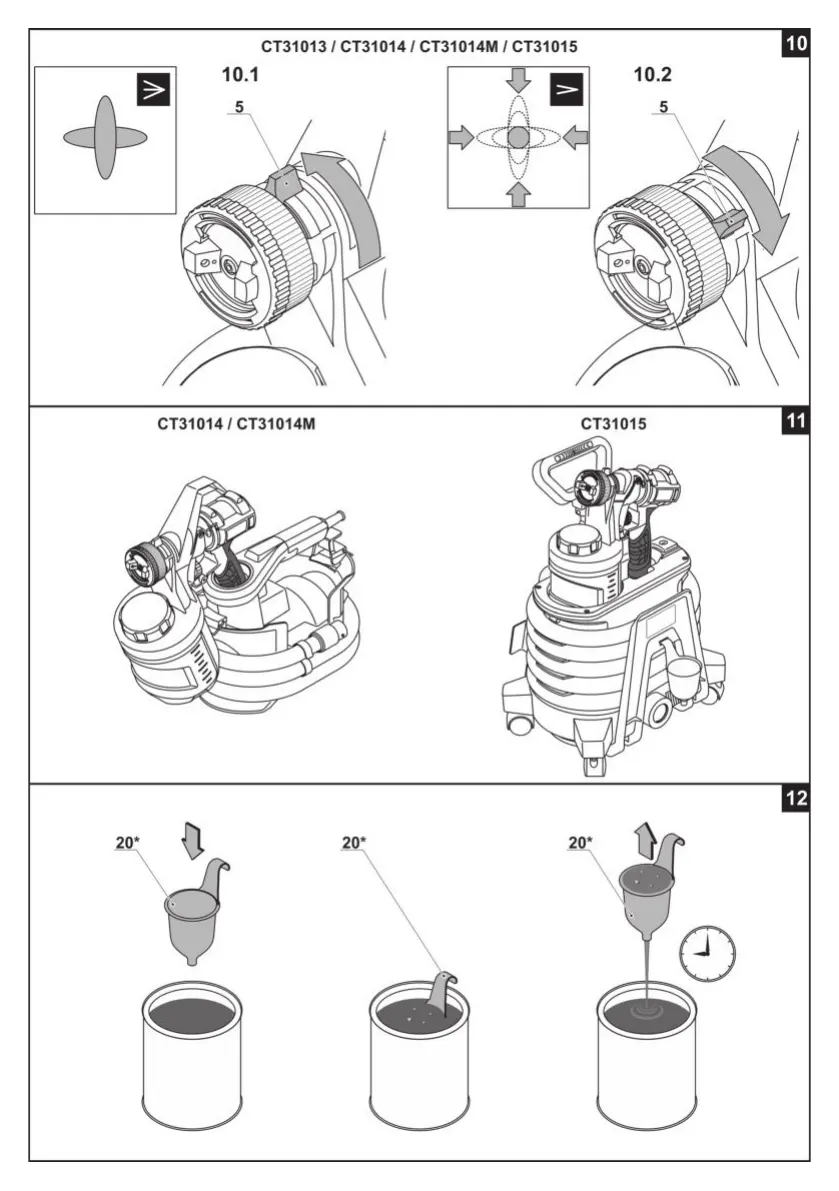 CT31013 / CT31014 / CT31014M / CT31015

10

10.1

5

10.2

5

CT31014 / CT31014M

CT31015

11

12

20*

20*

20*