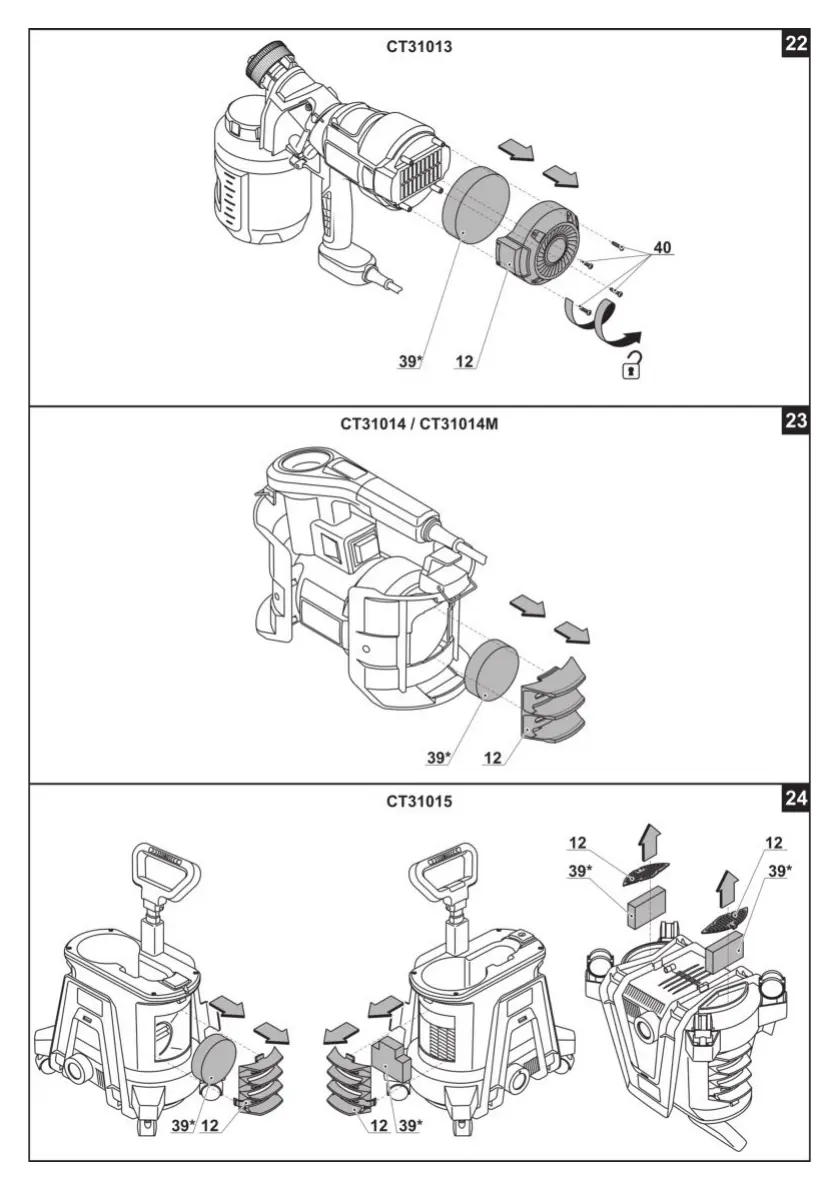 CT31013

22

40

39*

12

CT31014 / CT31014M

23

39*

12

CT31015

24

12

39*

12

39*

39*

12

12

39*