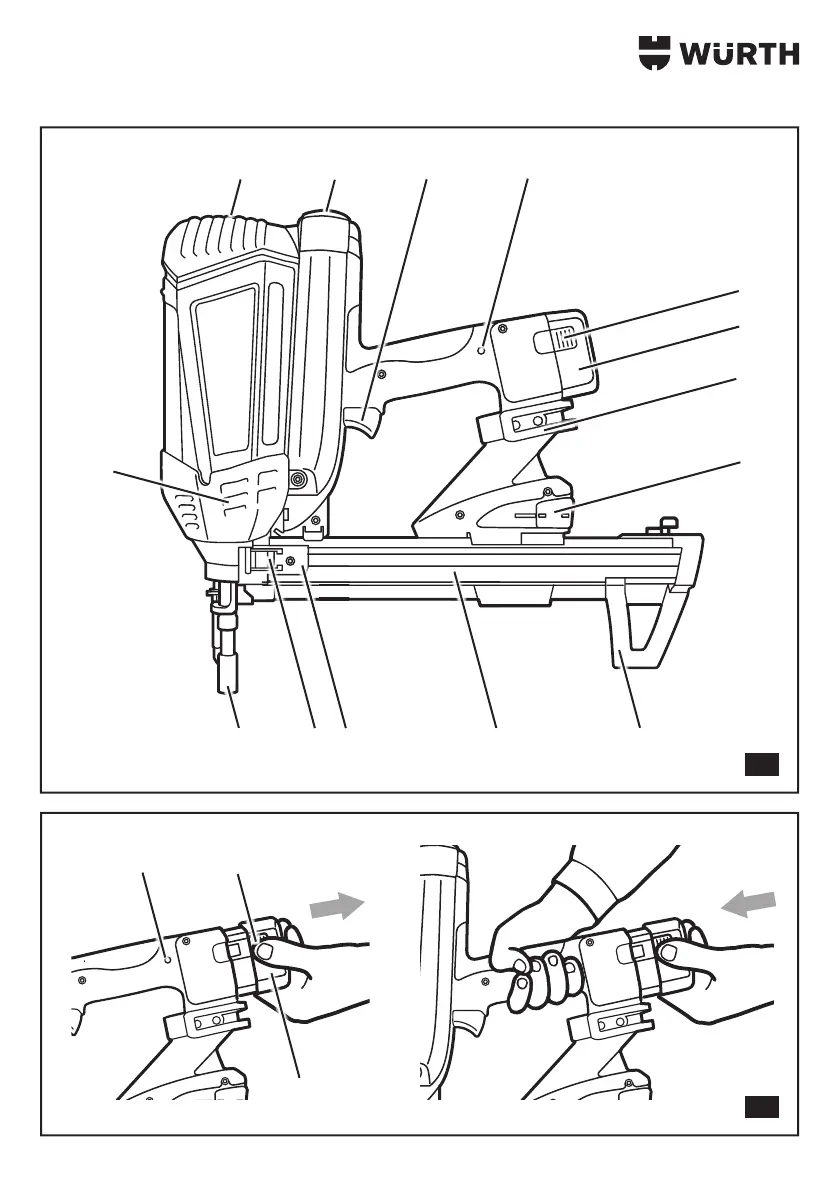 WÜRTH