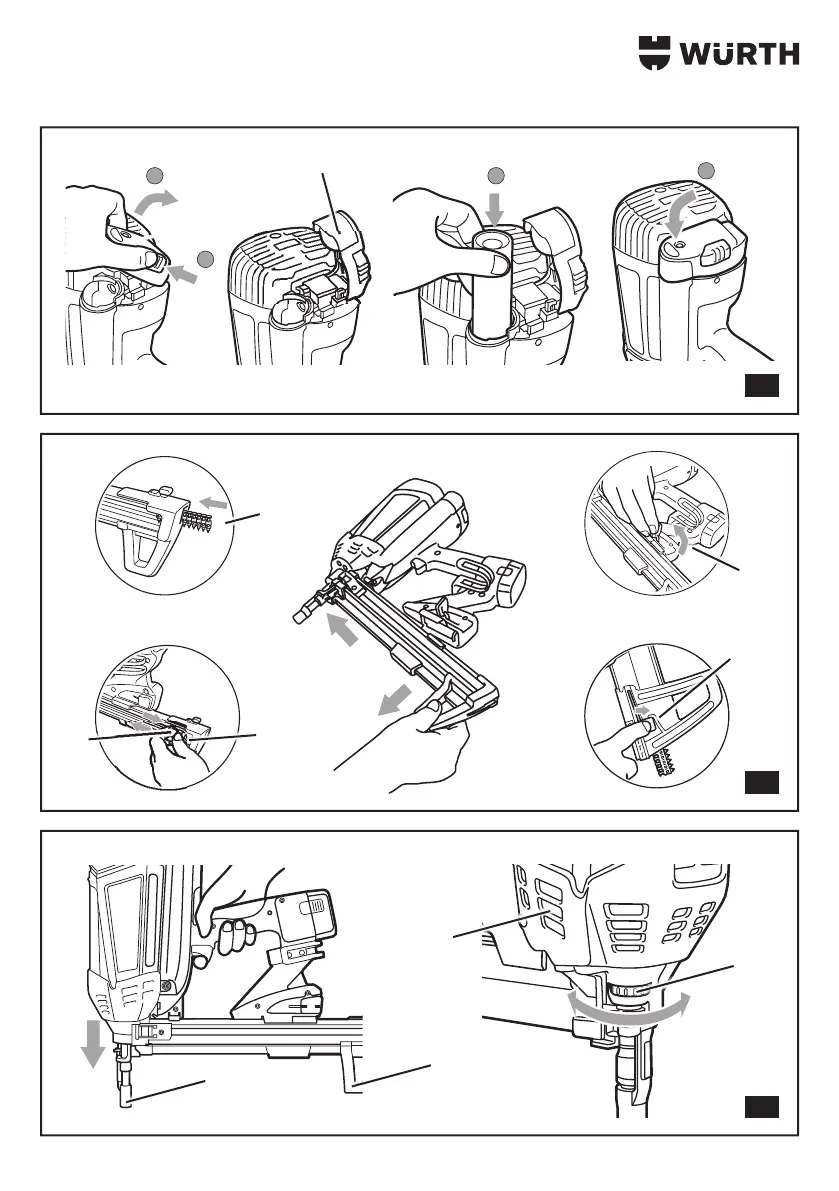 WÜRTH