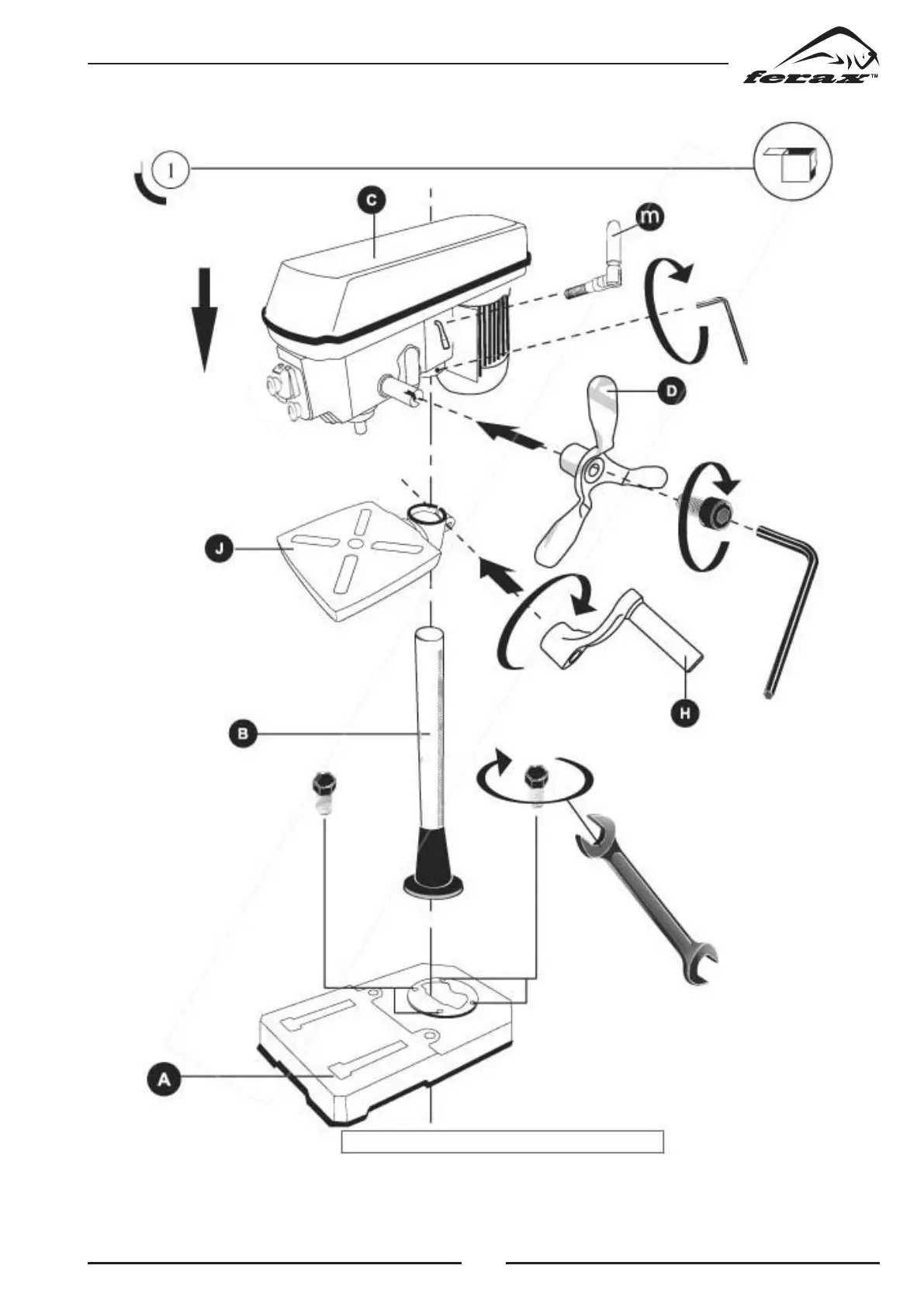 ferax™

1

C

m

D

J

H

B

A