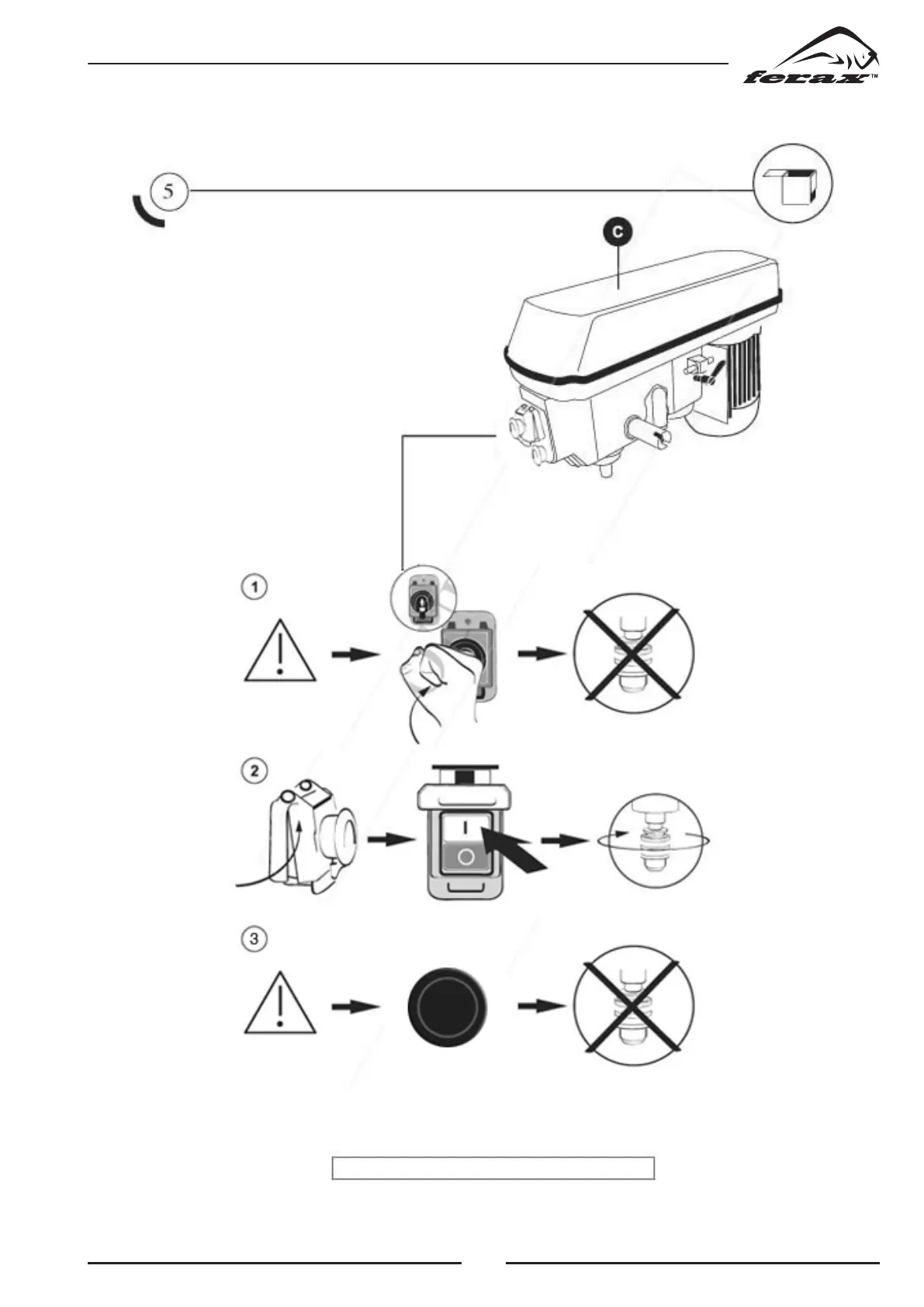 ferax™

5

C

1

2

I

O

3